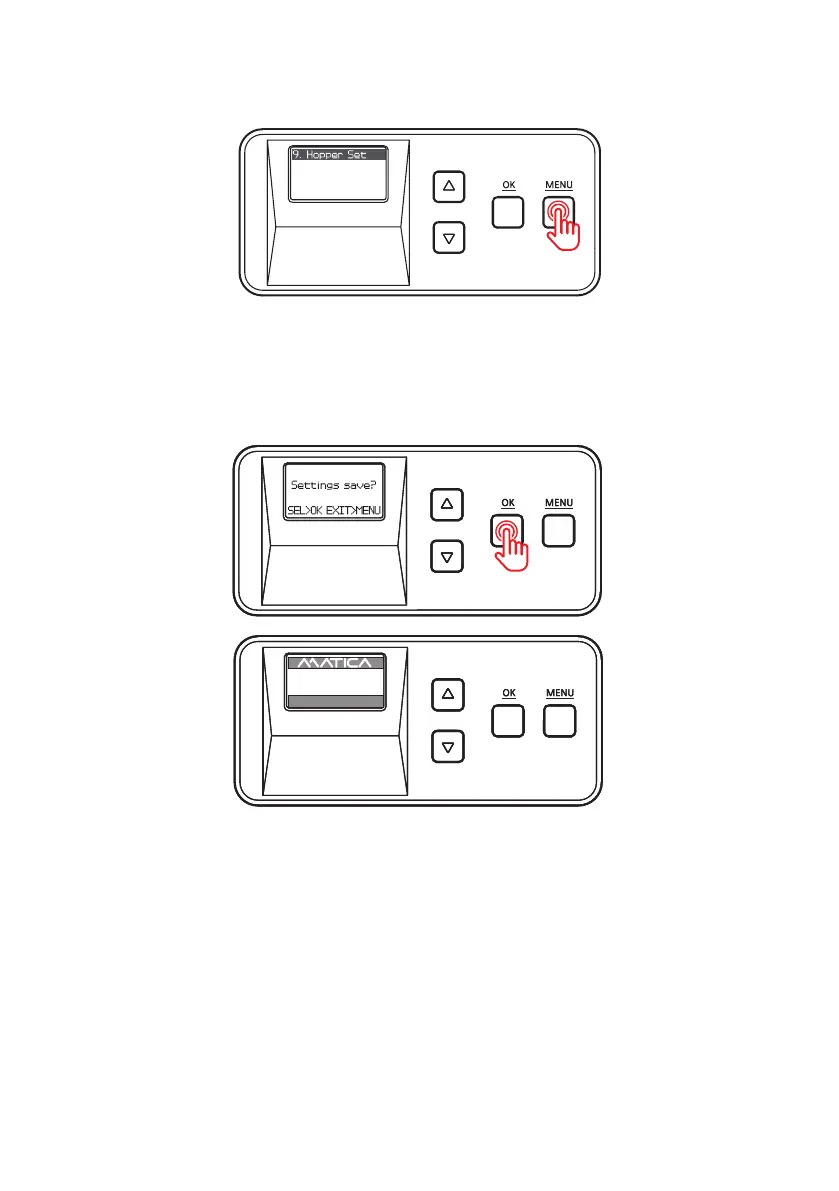 9. Hopper Set

OK

MENU

Settings save?

SEL>OK EXIT>MENU

OK

MENU

MATICA

OK

MENU