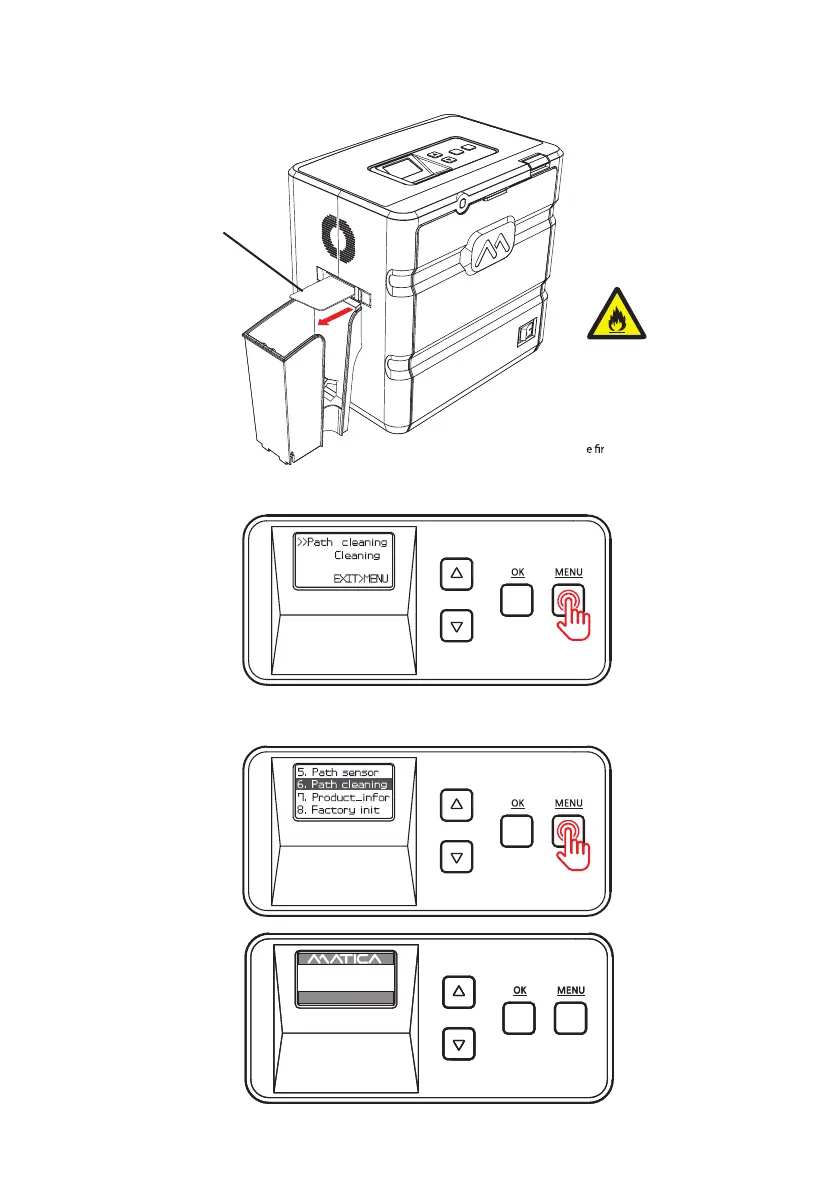 e fir

>>Path cleaning
Cleaning
EXIT>MENU

OK MENU

5. Path sensor
6. Path cleaning
7. Product_infor
8. Factory init

OK MENU

MATICA

OK MENU