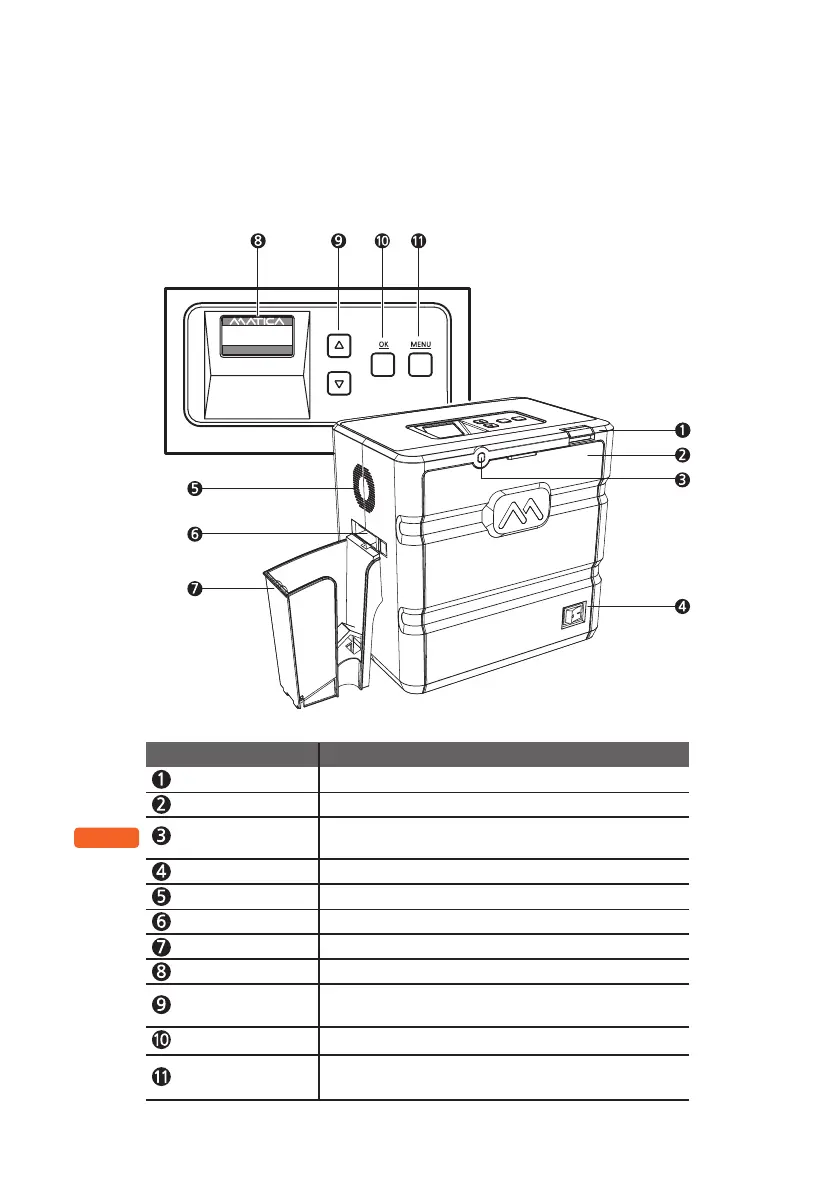 ❽ ❾ ❿ ⓫

MATICA

OK

MENU

❶

❷

❸

❹

❺

❻

❼

| | |
|---|---|
| ❶ | |
| ❷ | |
| ❸ | |
| ❹ | |
| ❺ | |
| ❻ | |
| ❼ | |
| ❽ | |
| ❾ | |
| ❿ | |
| ⓫ | |