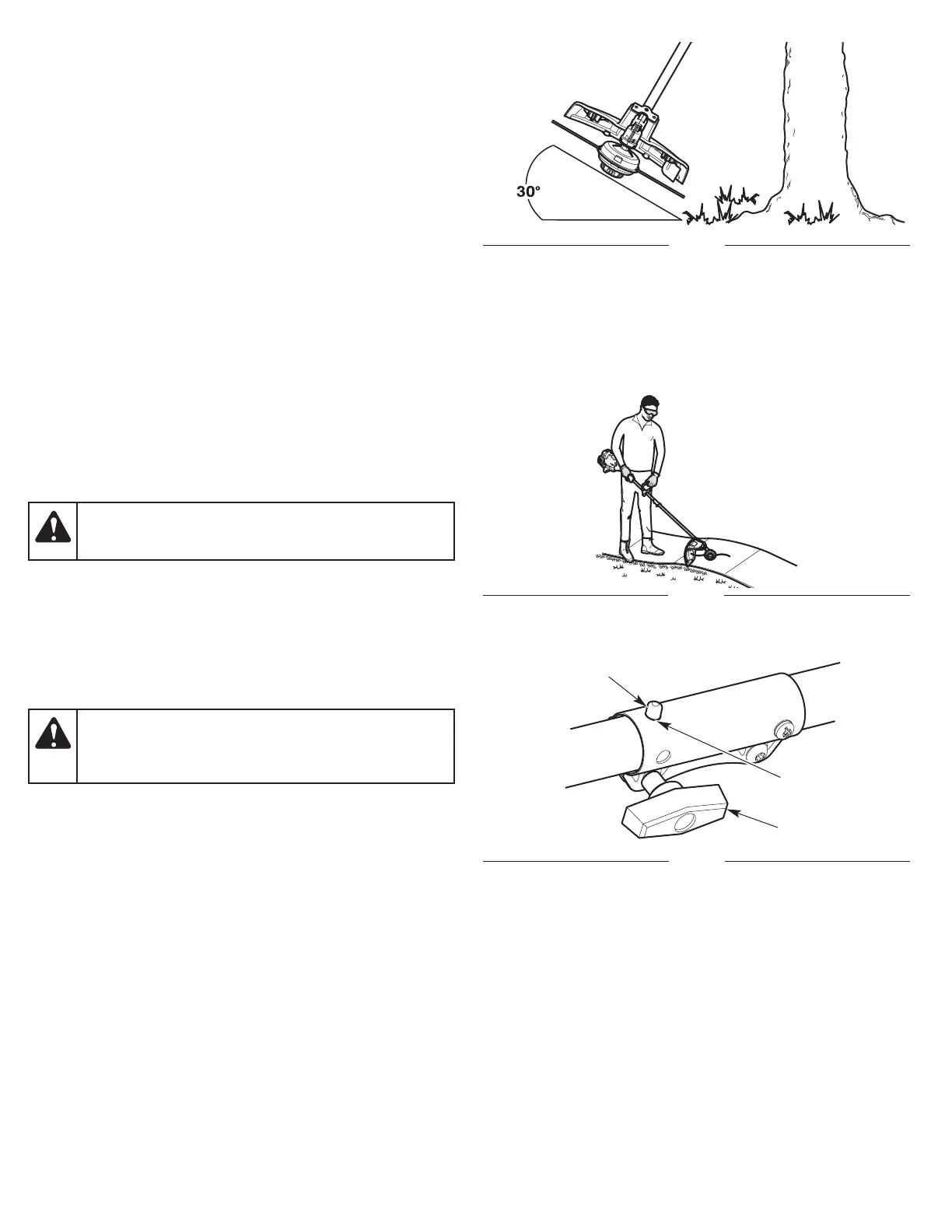 30°