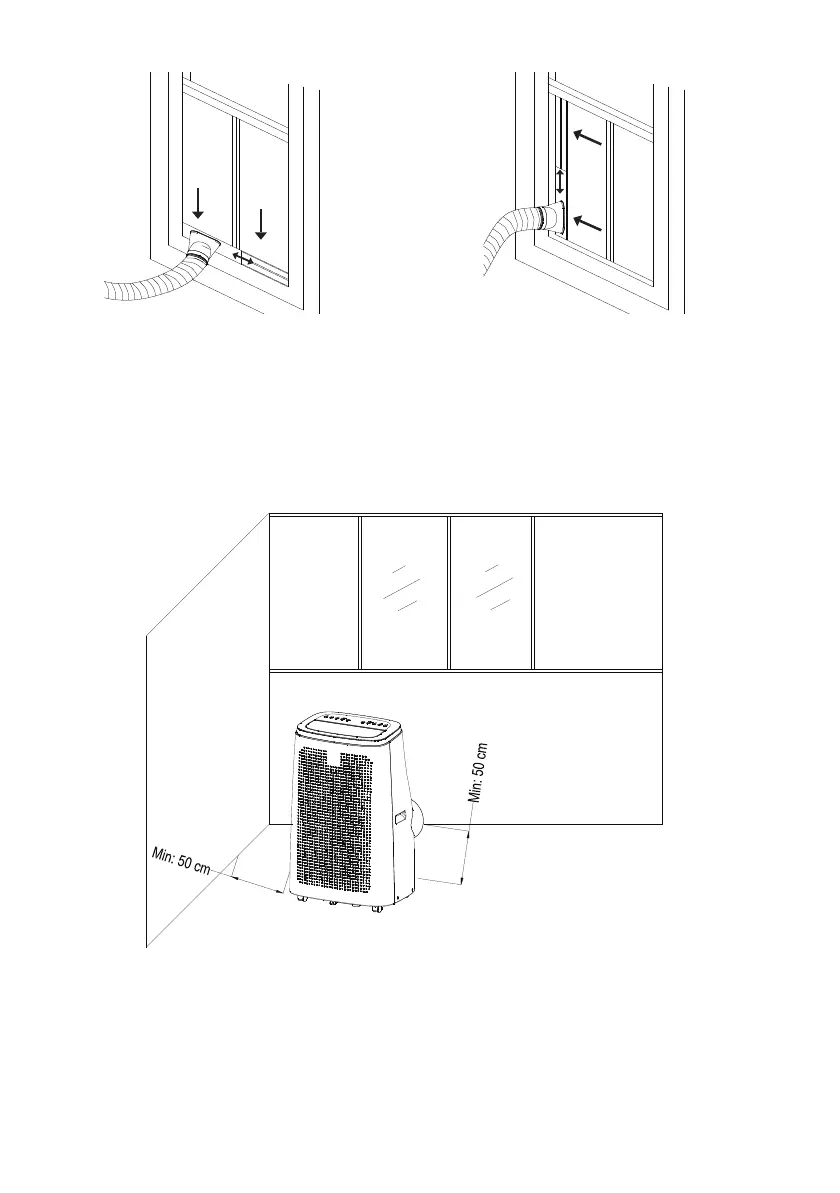 Min: 50 cm

Min: 50 cm