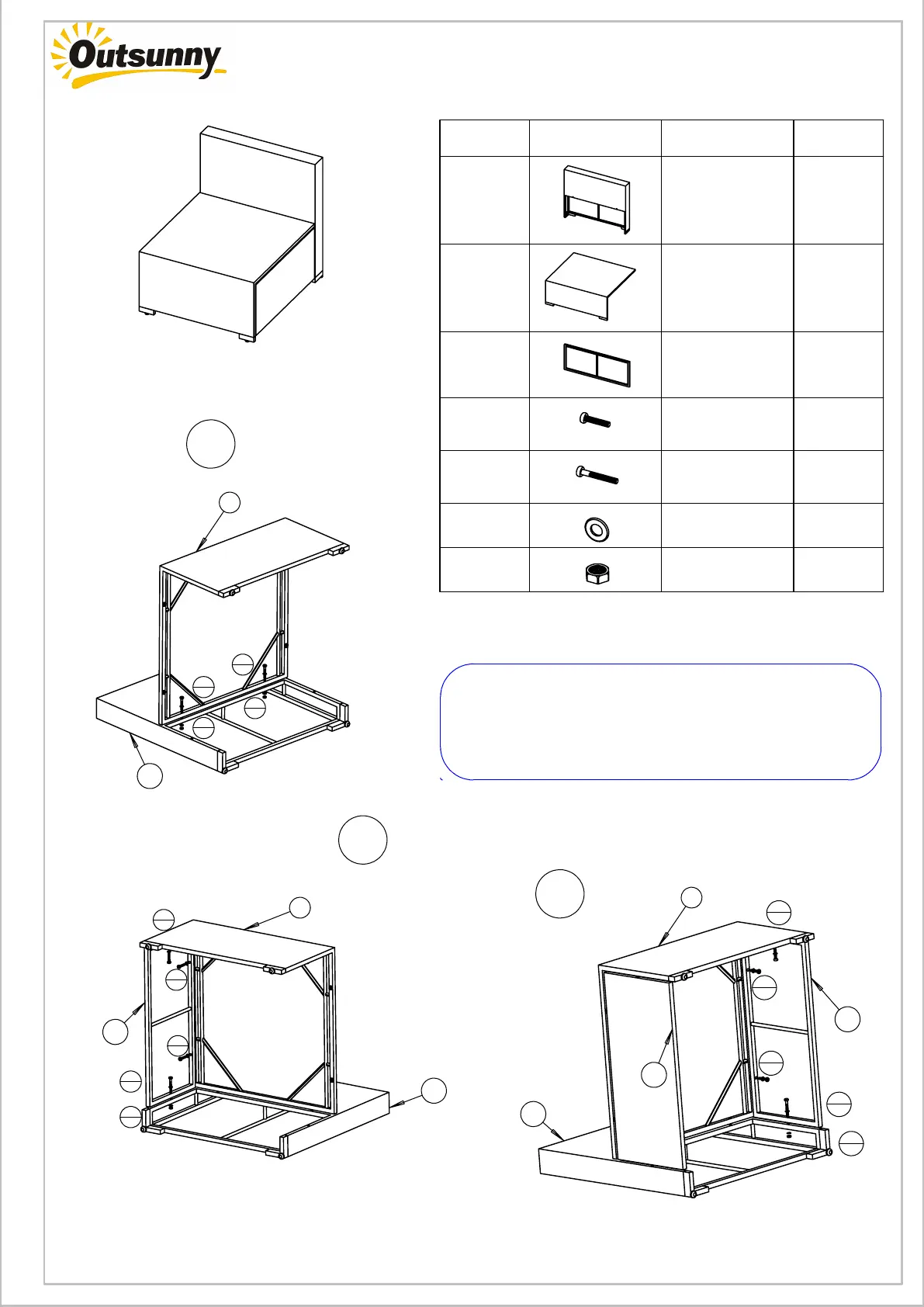 Outsunny