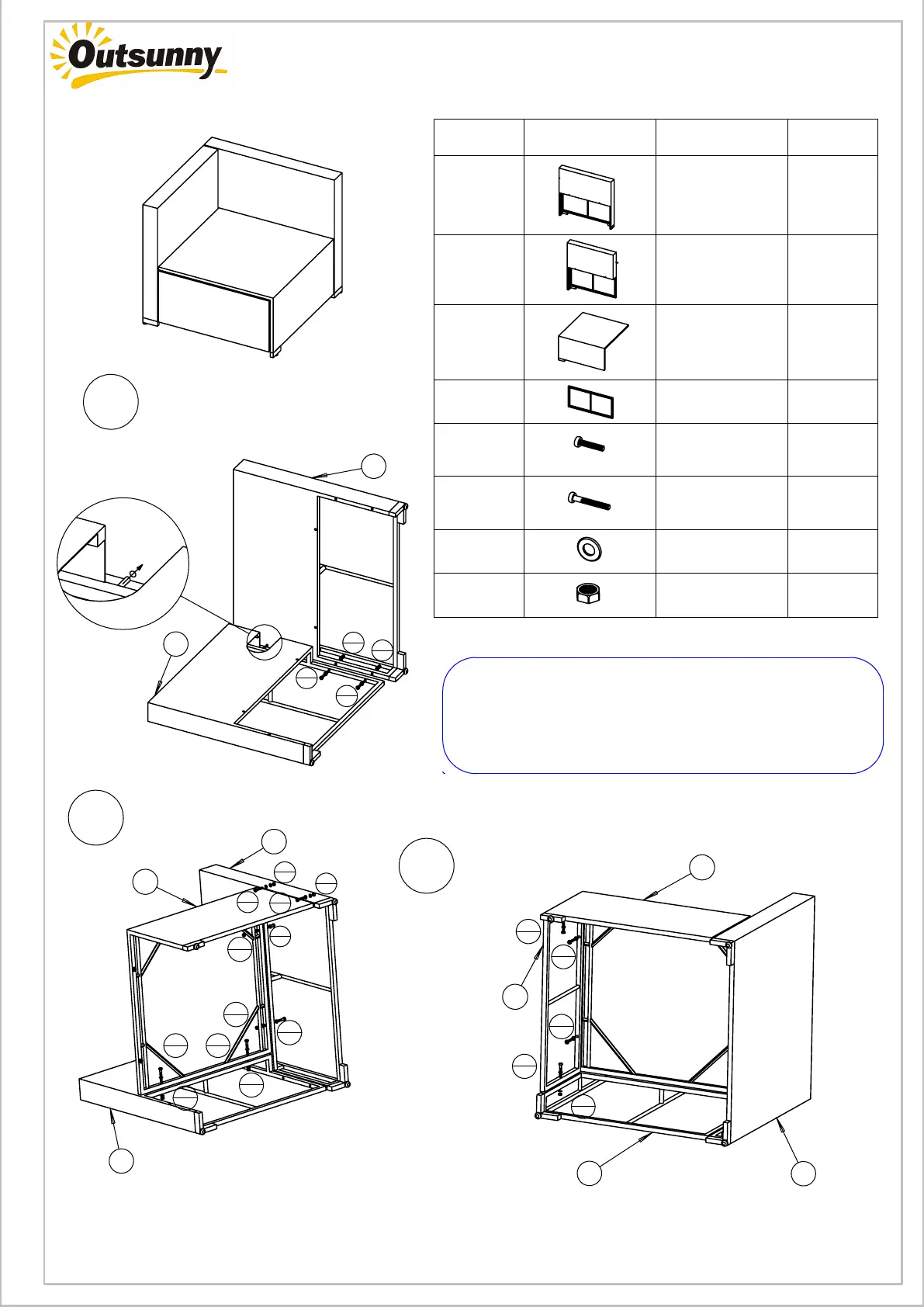 Outsunny