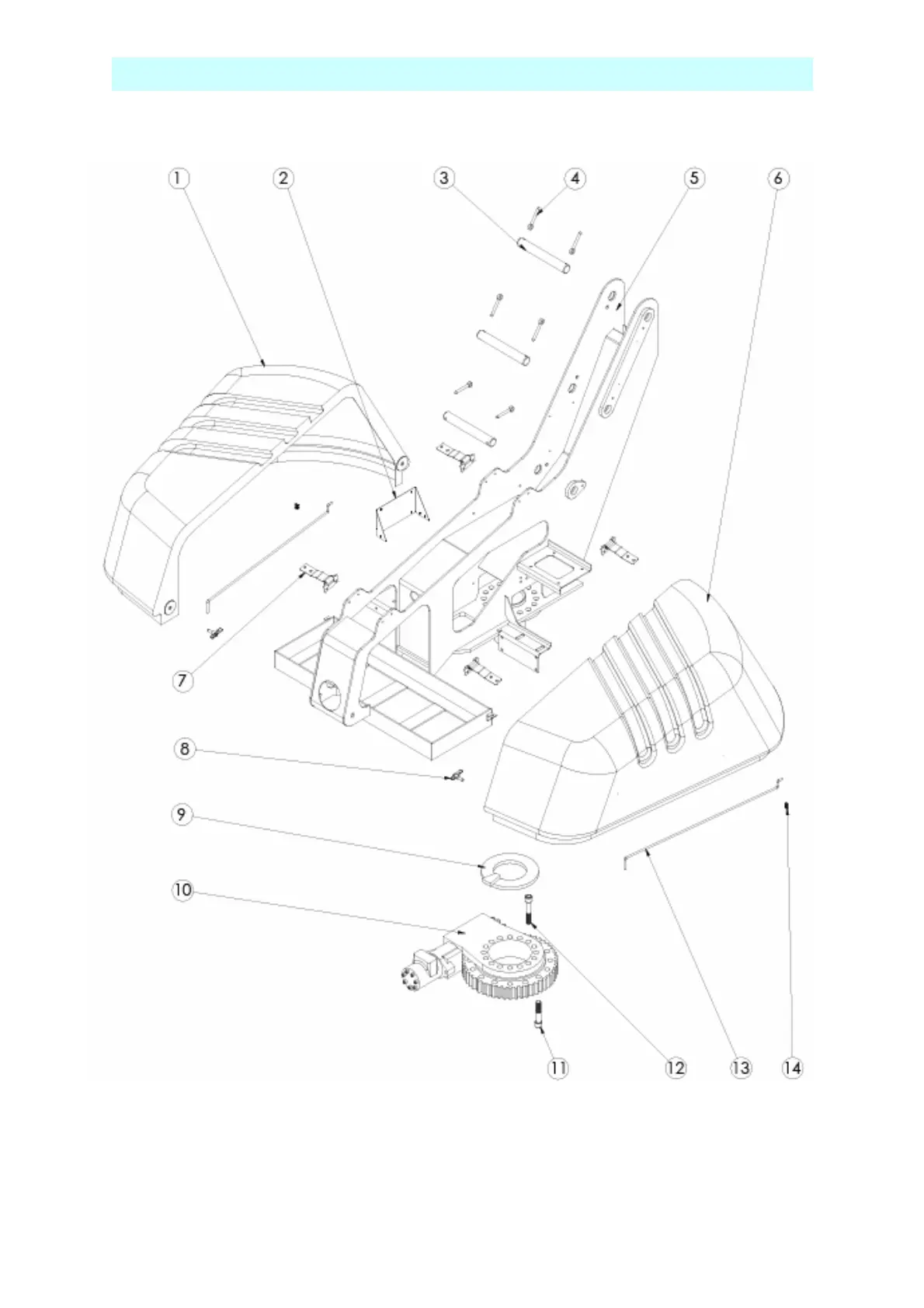 1 2 3 4 5 6

7

8

9

10

11 12 13 14