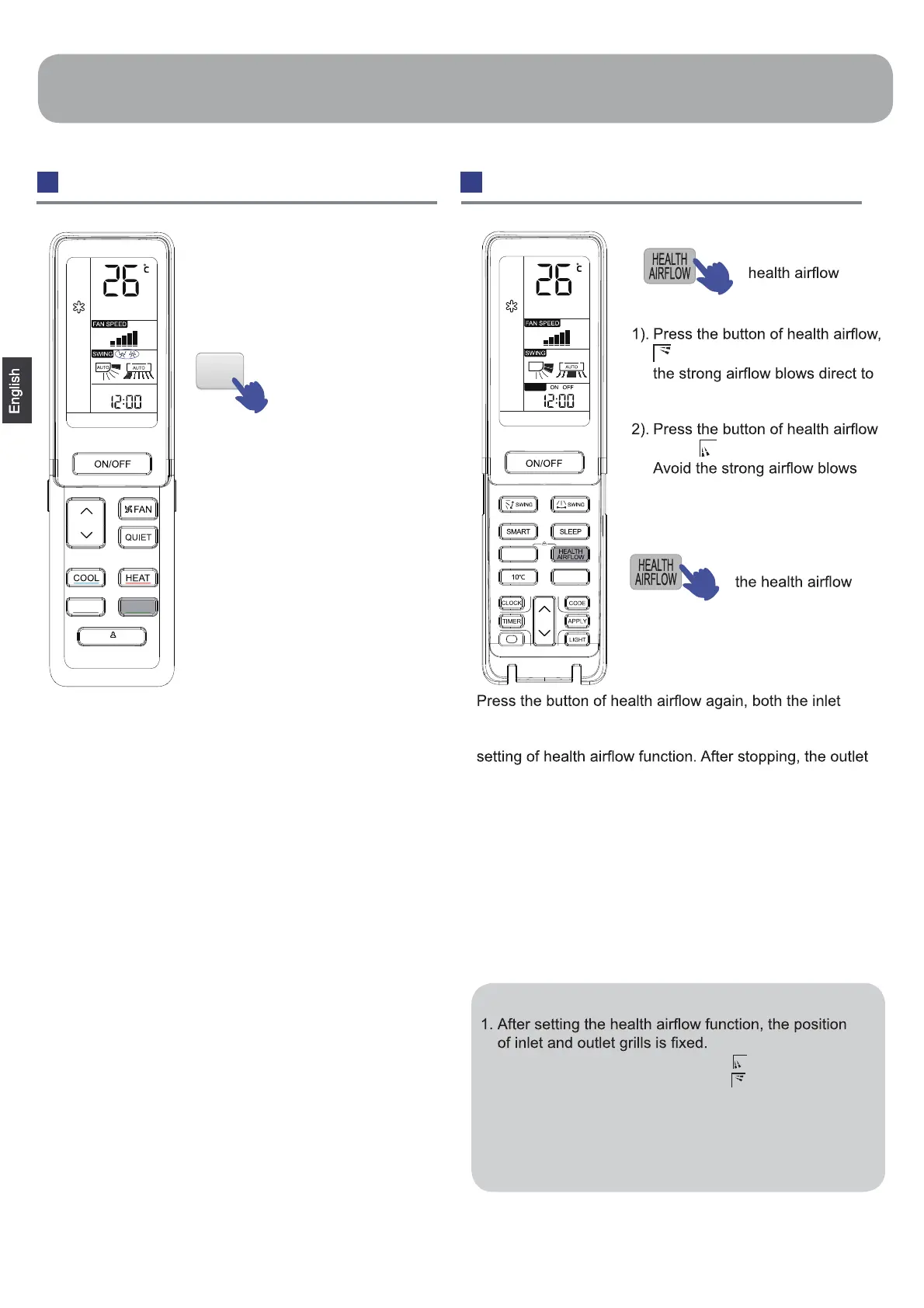 English

26 ℃
FAN SPEED
SWING
AUTO
AUTO
12:00

ON/OFF
FAN
QUIET
COOL
HEAT

26 ℃
FAN SPEED
SWING
AUTO
ON OFF
12:00

ON/OFF
SWING
SWING
SMART
SLEEP
HEALTH AIRFLOW
10℃
CLOCK
CODE
TIMER
APPLY
LIGHT

HEALTH AIRFLOW

health airflow

1). Press the button of health airflow,

the strong airflow blows direct to

2). Press the button of health airflow

Avoid the strong airflow blows

HEALTH AIRFLOW

the health airflow

Press the button of health airflow again, both the inlet

setting of health airflow function. After stopping, the outlet

1. After setting the health airflow function, the position of inlet and outlet grills is fixed.