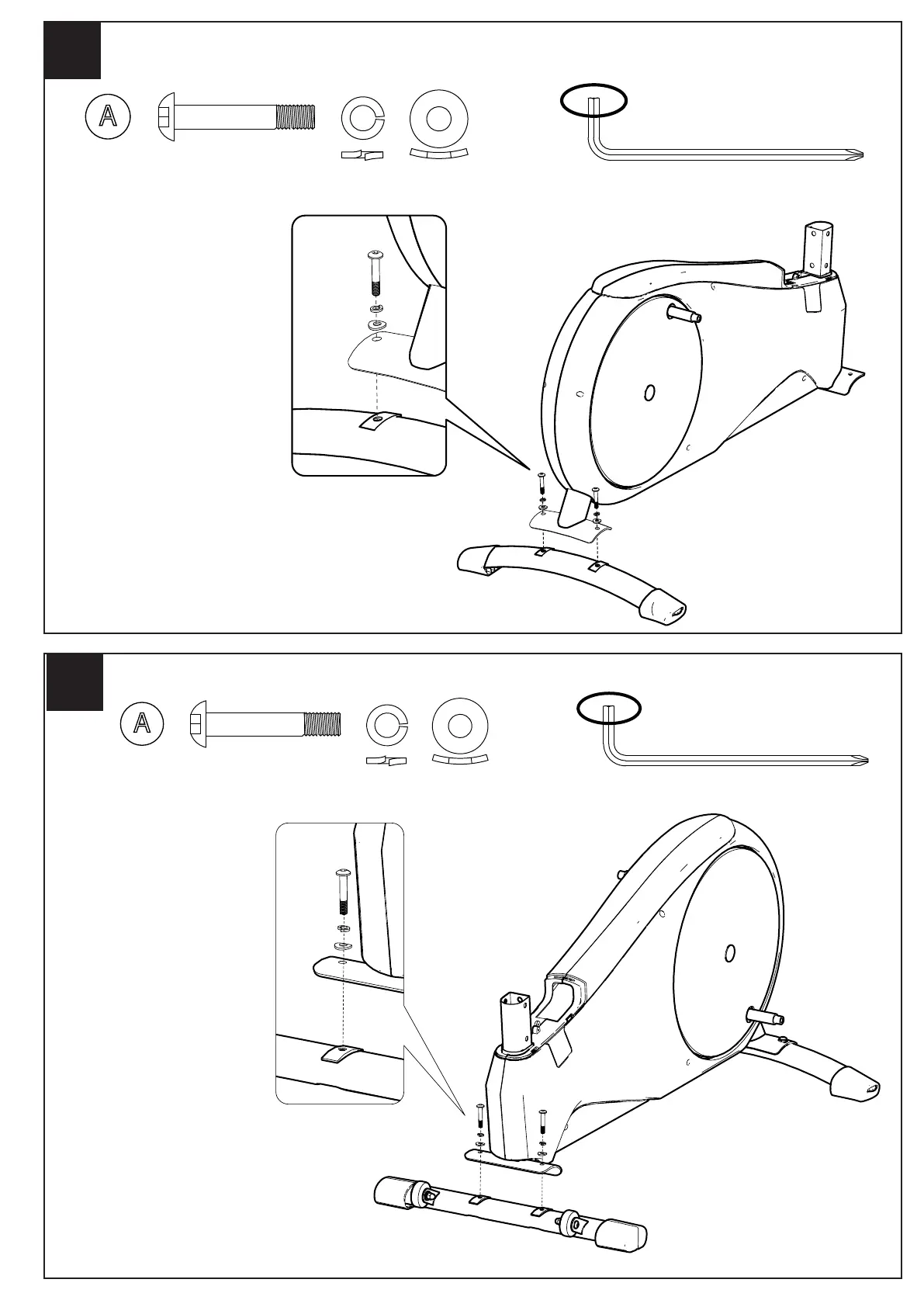 A

A