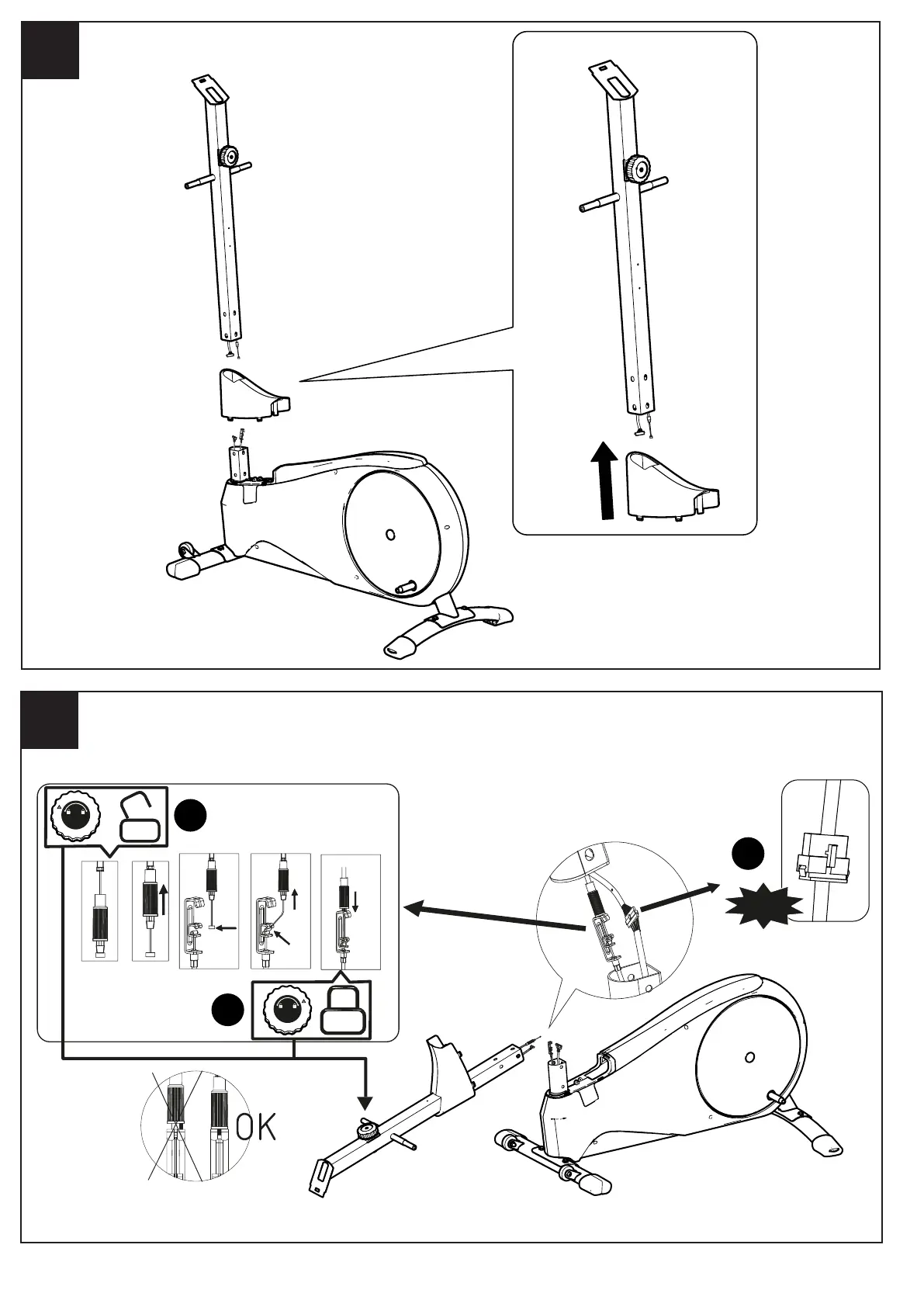 OK