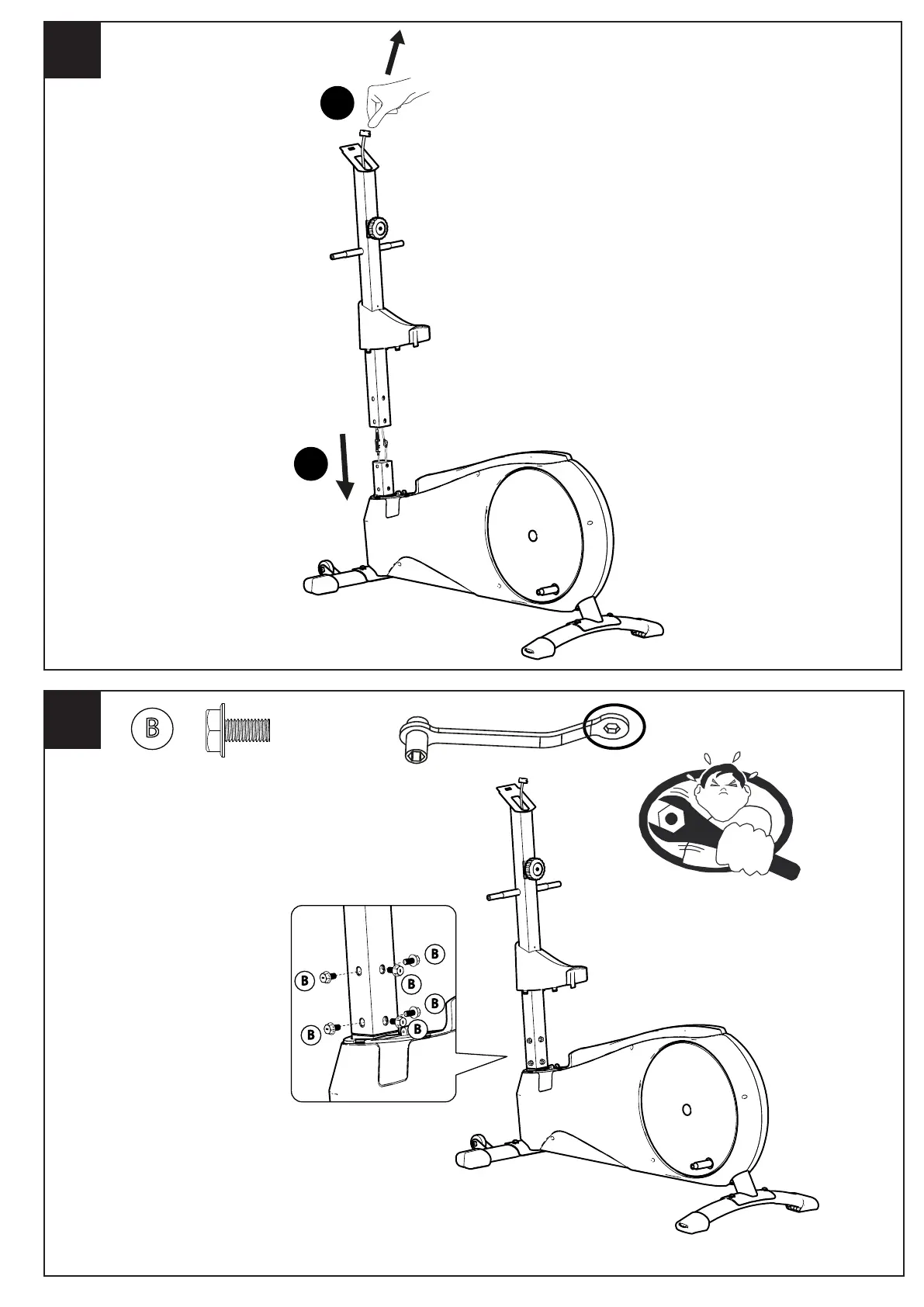 B

B

B

B

B

B

B