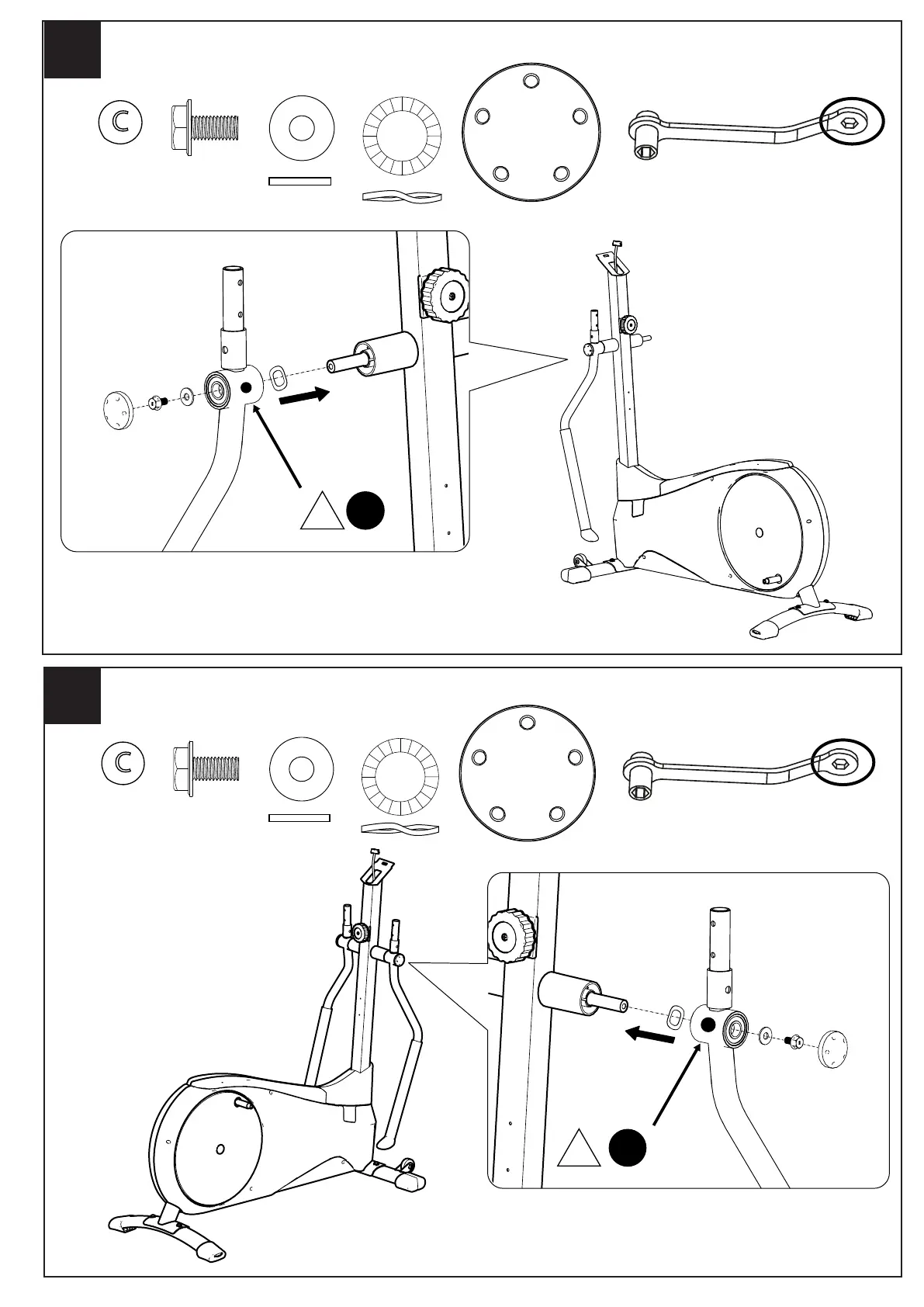 C

C