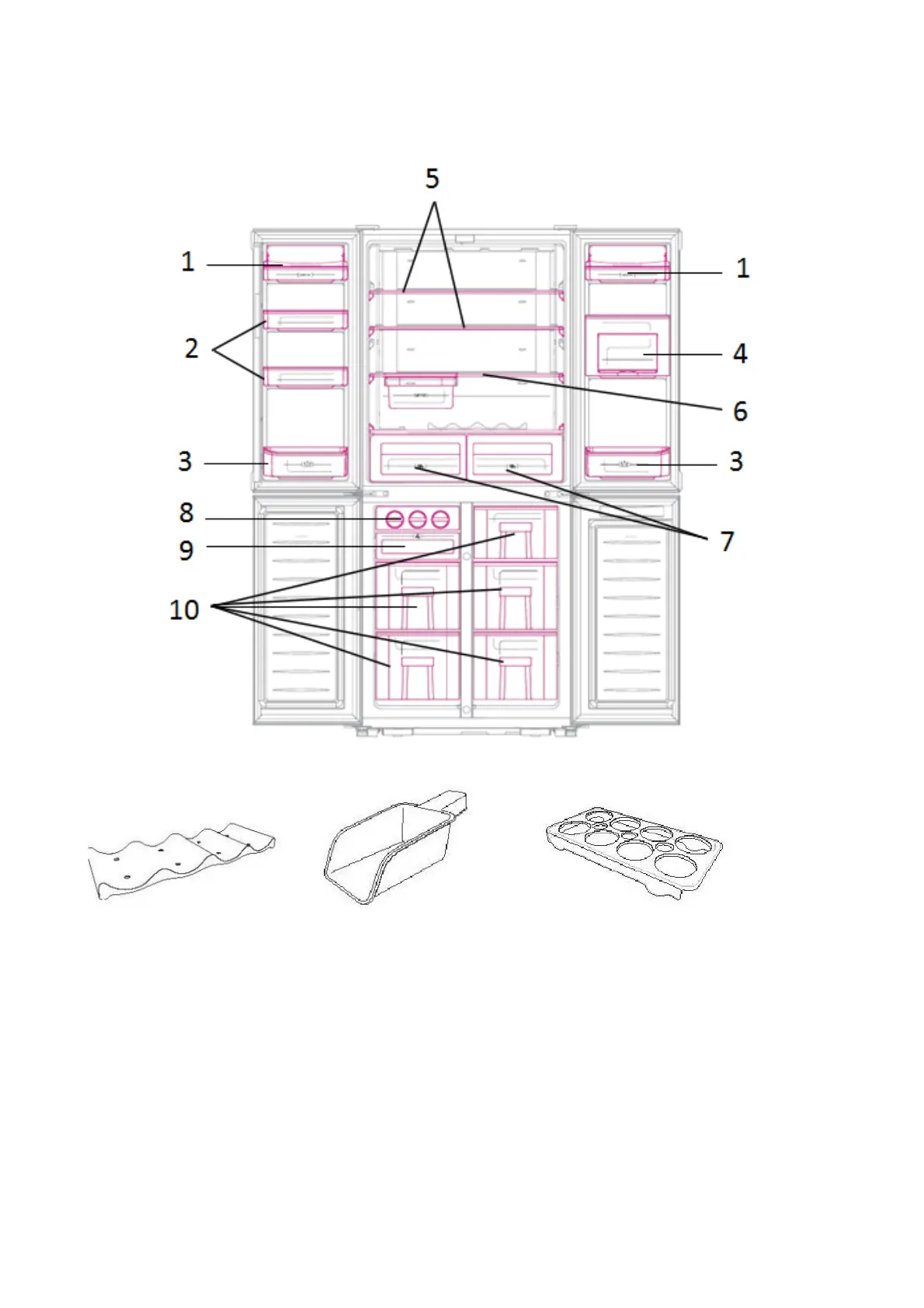 5

1

1

2

4

6

3

3

8

7

9

10