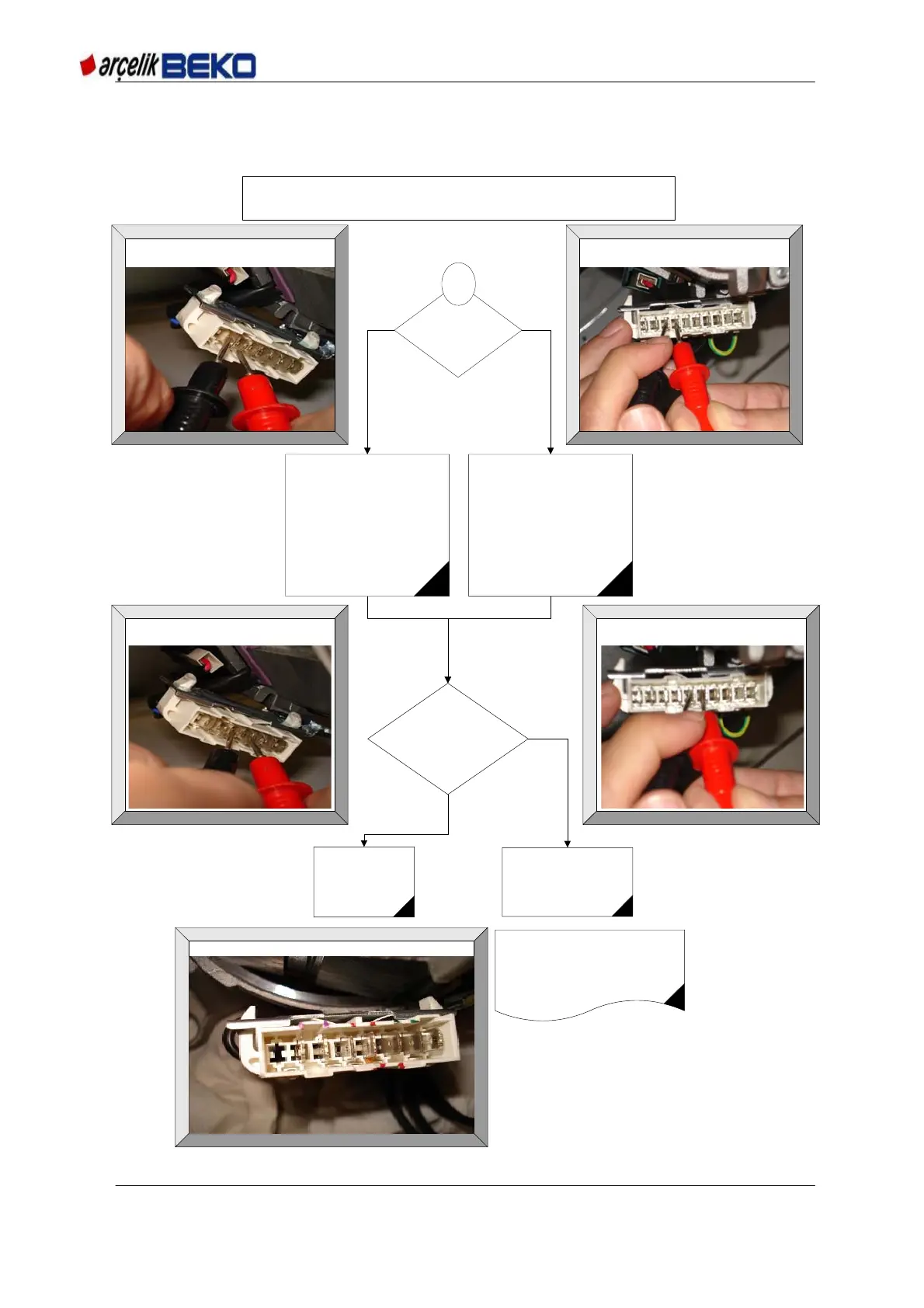 arçelik BEKO