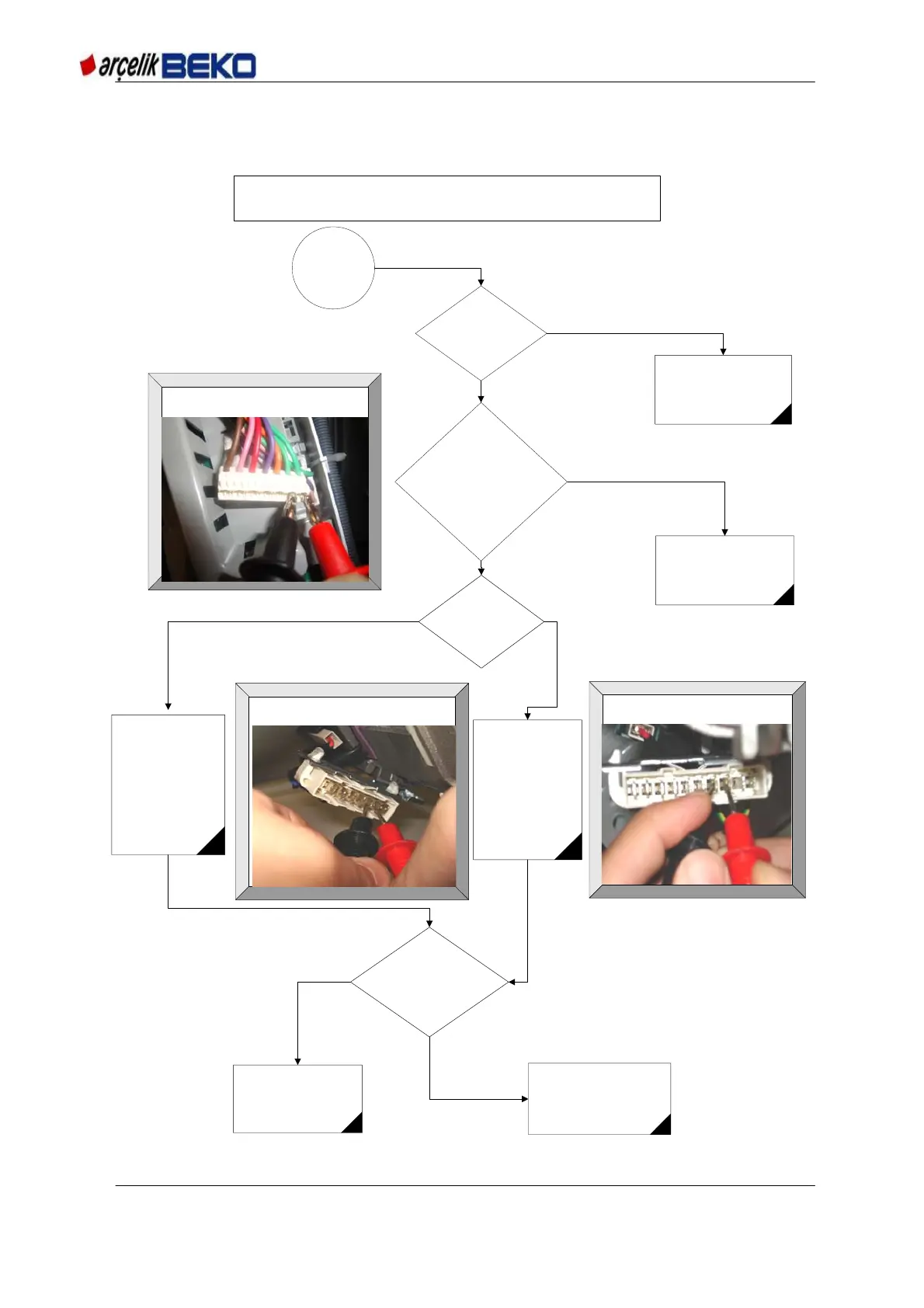 arçelik BEKO