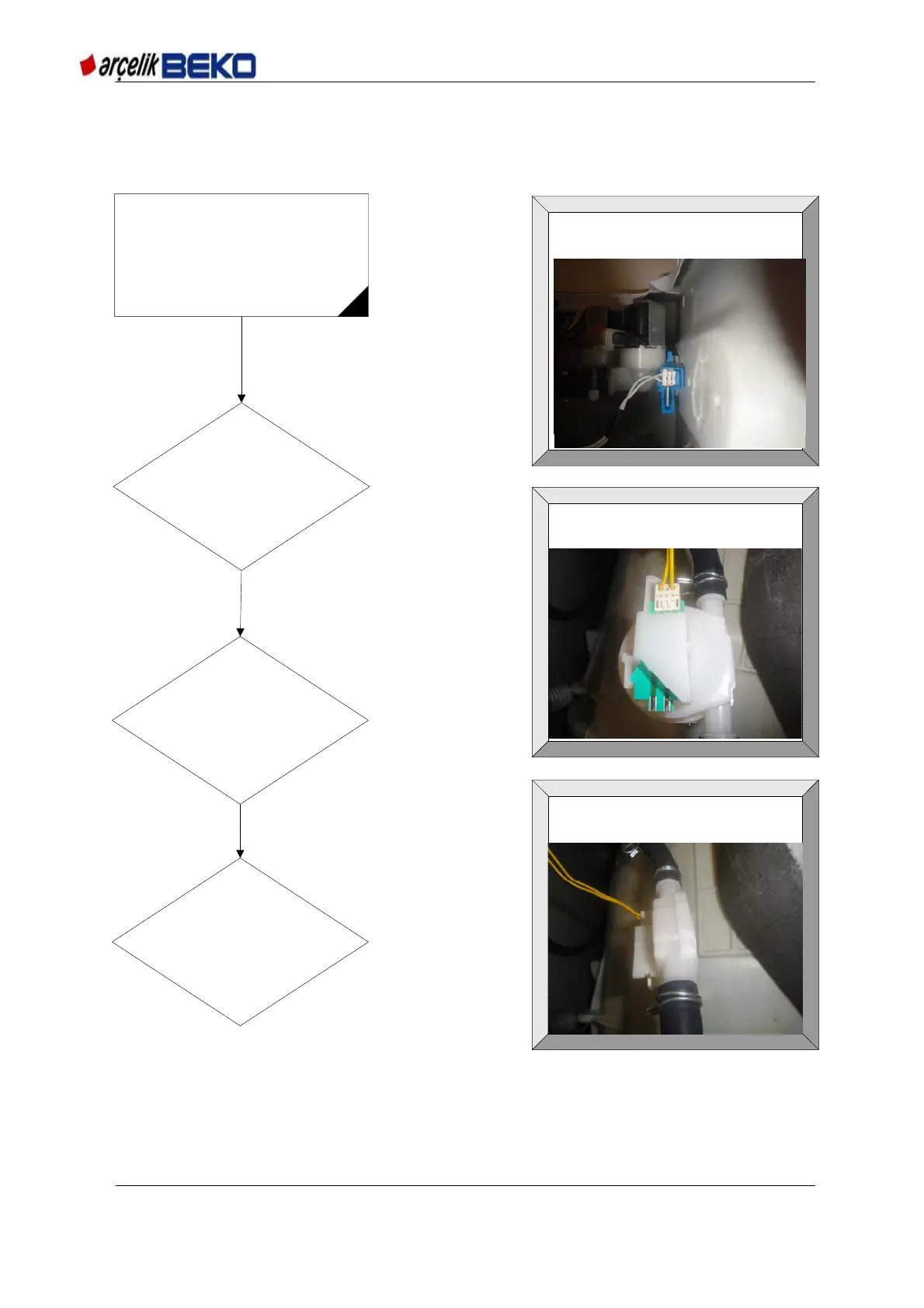 arçelik BEKO