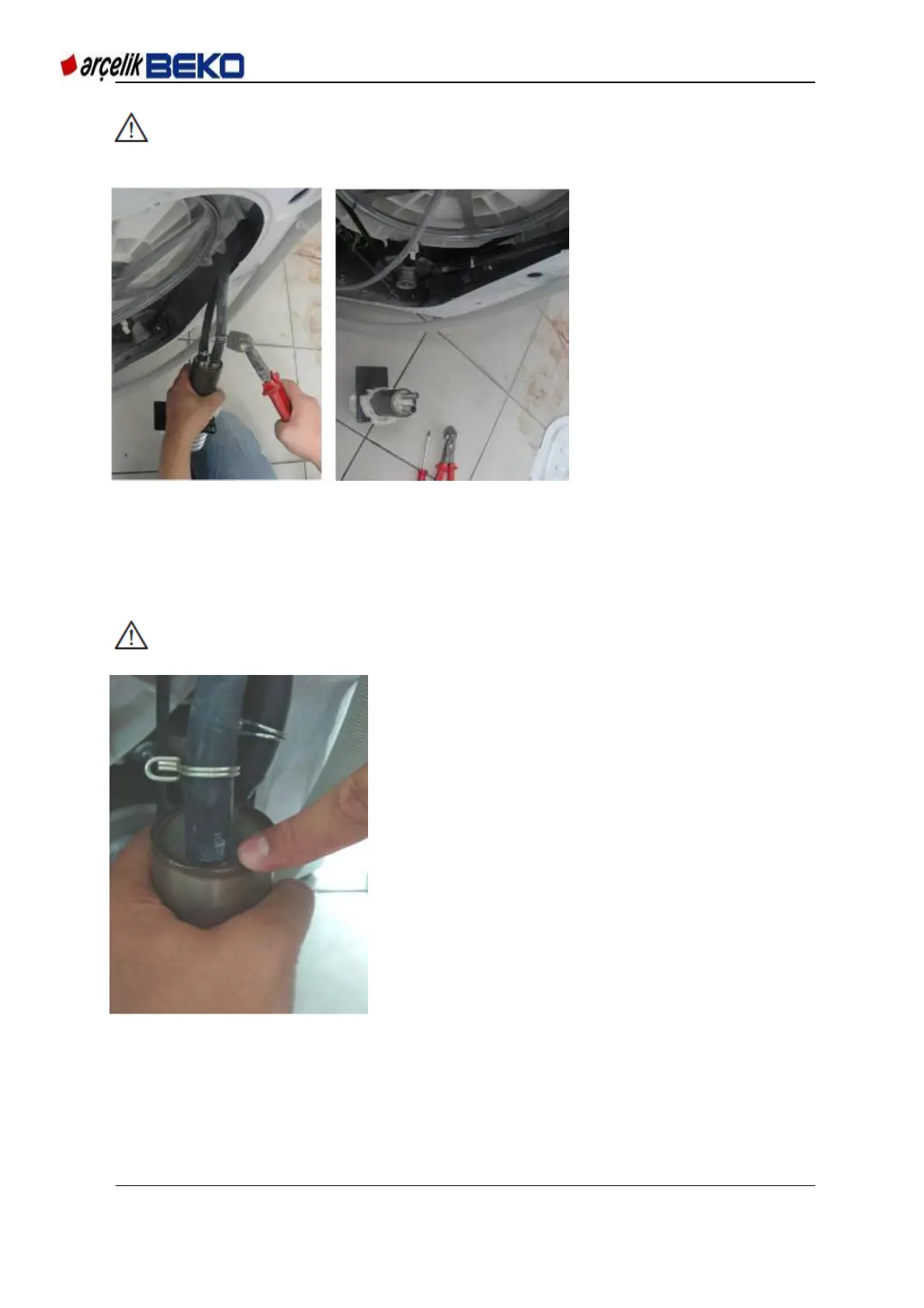 arçelik BEKO