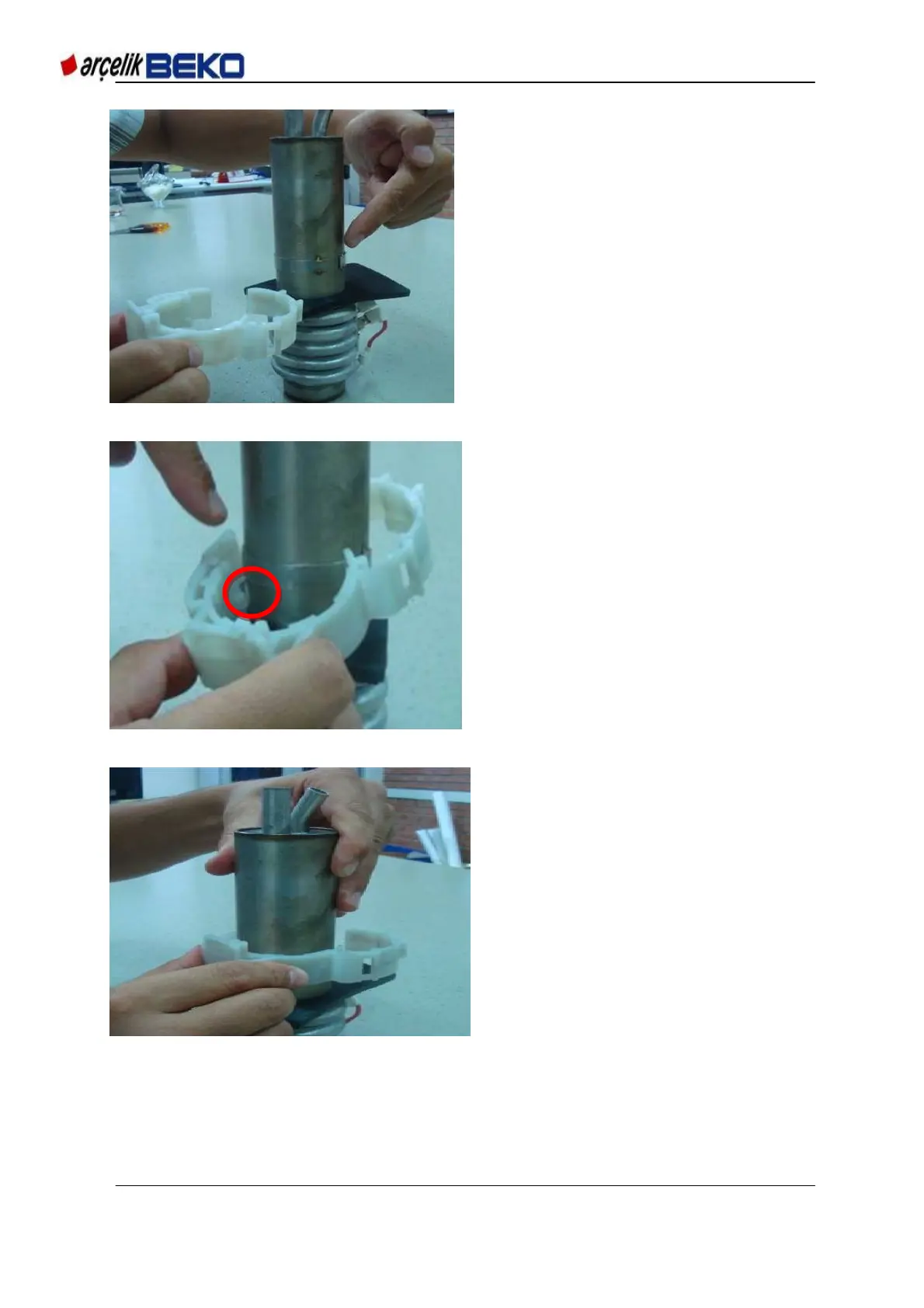 arçelik BEKO