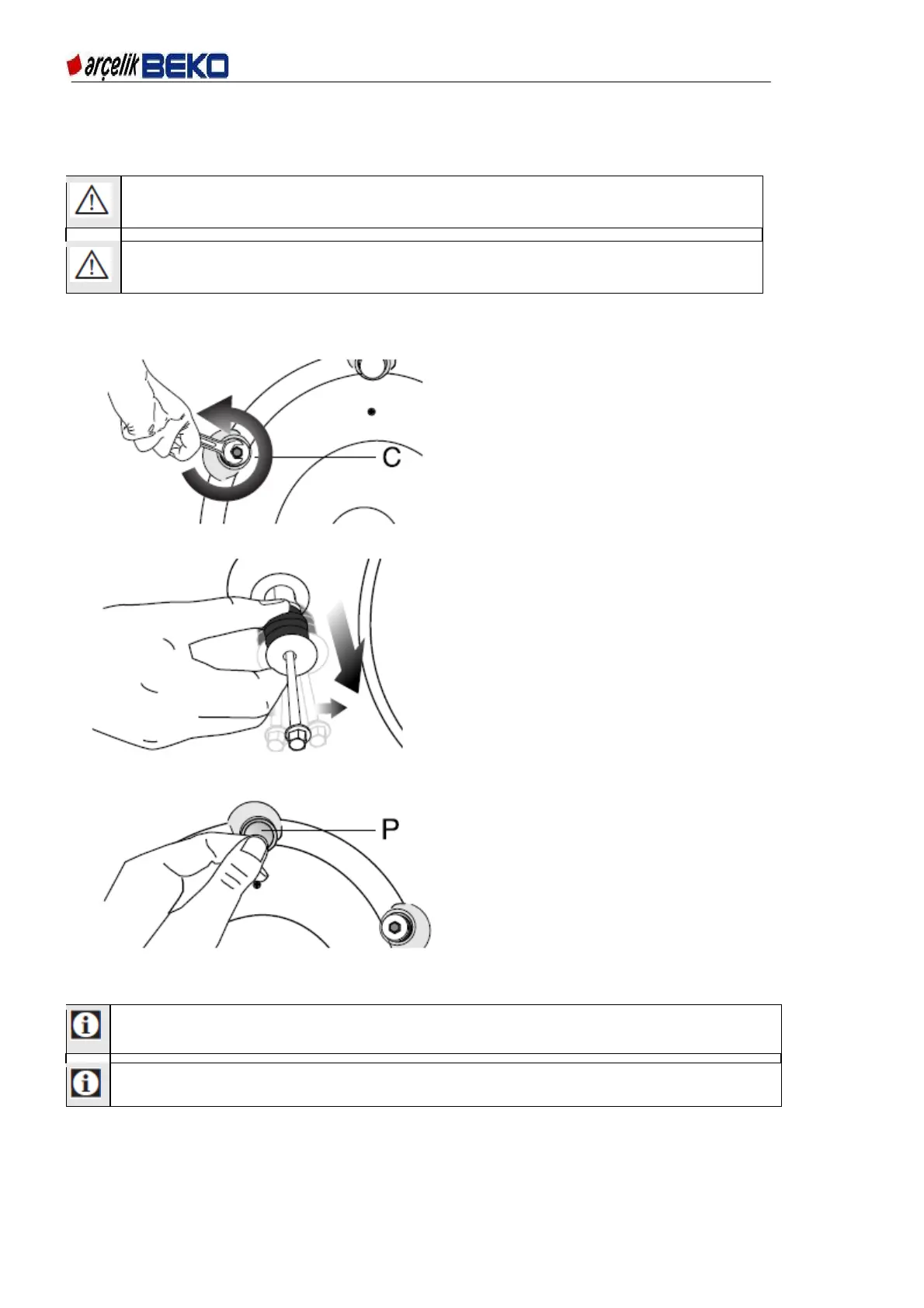 arçelik BEKO

C

P