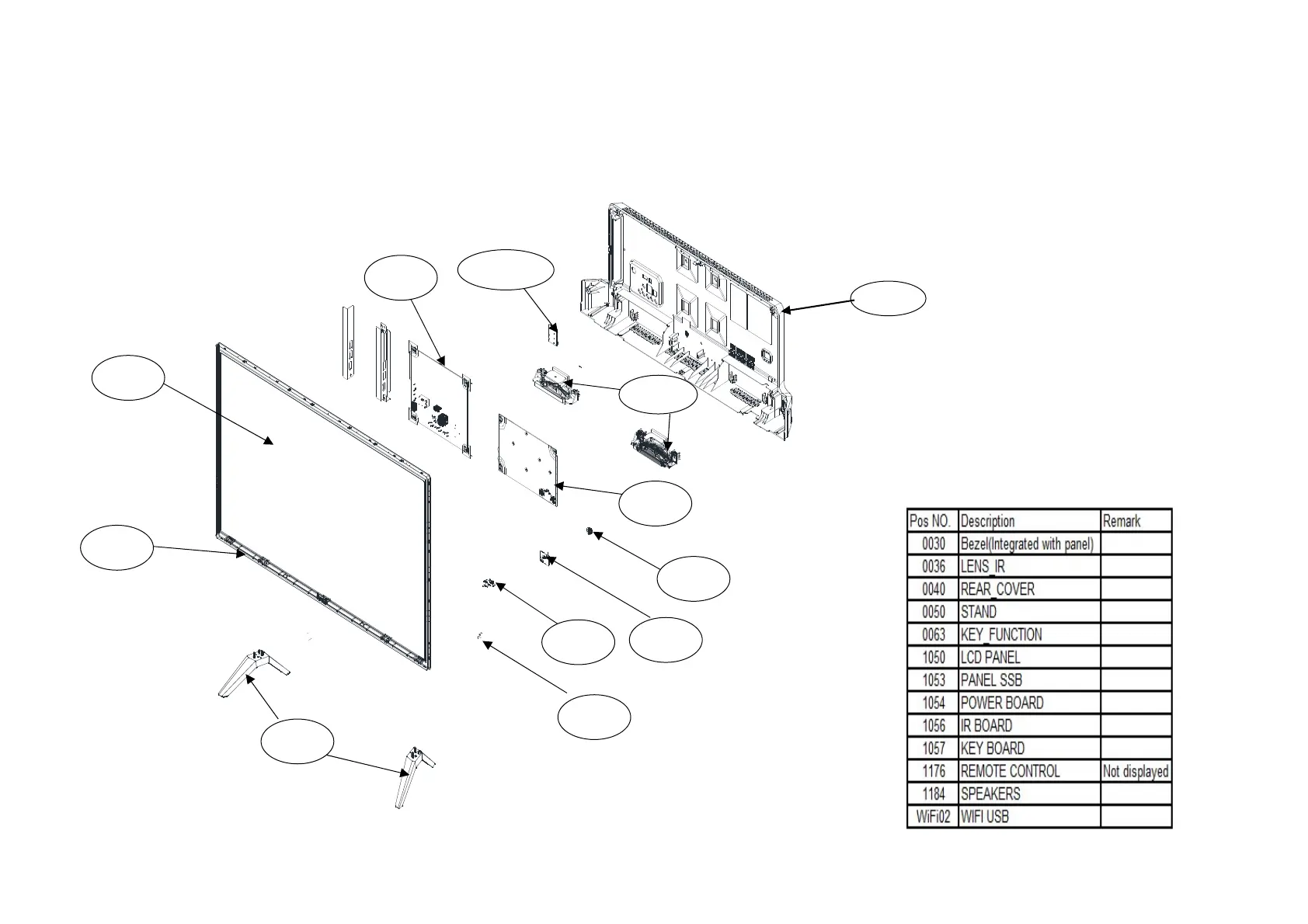 | Pos NO. | Description | Remark |
|---|---|---|
| 0030 | Bezel(Integrated with panel) | |
| 0036 | LENS_IR | |
| 0040 | REAR_COVER | |
| 0050 | STAND | |
| 0063 | KEY_FUNCTION | |
| 1050 | LCD PANEL | |
| 1053 | PANEL SSB | |
| 1054 | POWER BOARD | |
| 1056 | IR BOARD | |
| 1057 | KEY BOARD | |
| 1176 | REMOTE CONTROL | Not displayed |
| 1184 | SPEAKERS | |
| WiFi02 | WIFI USB | |