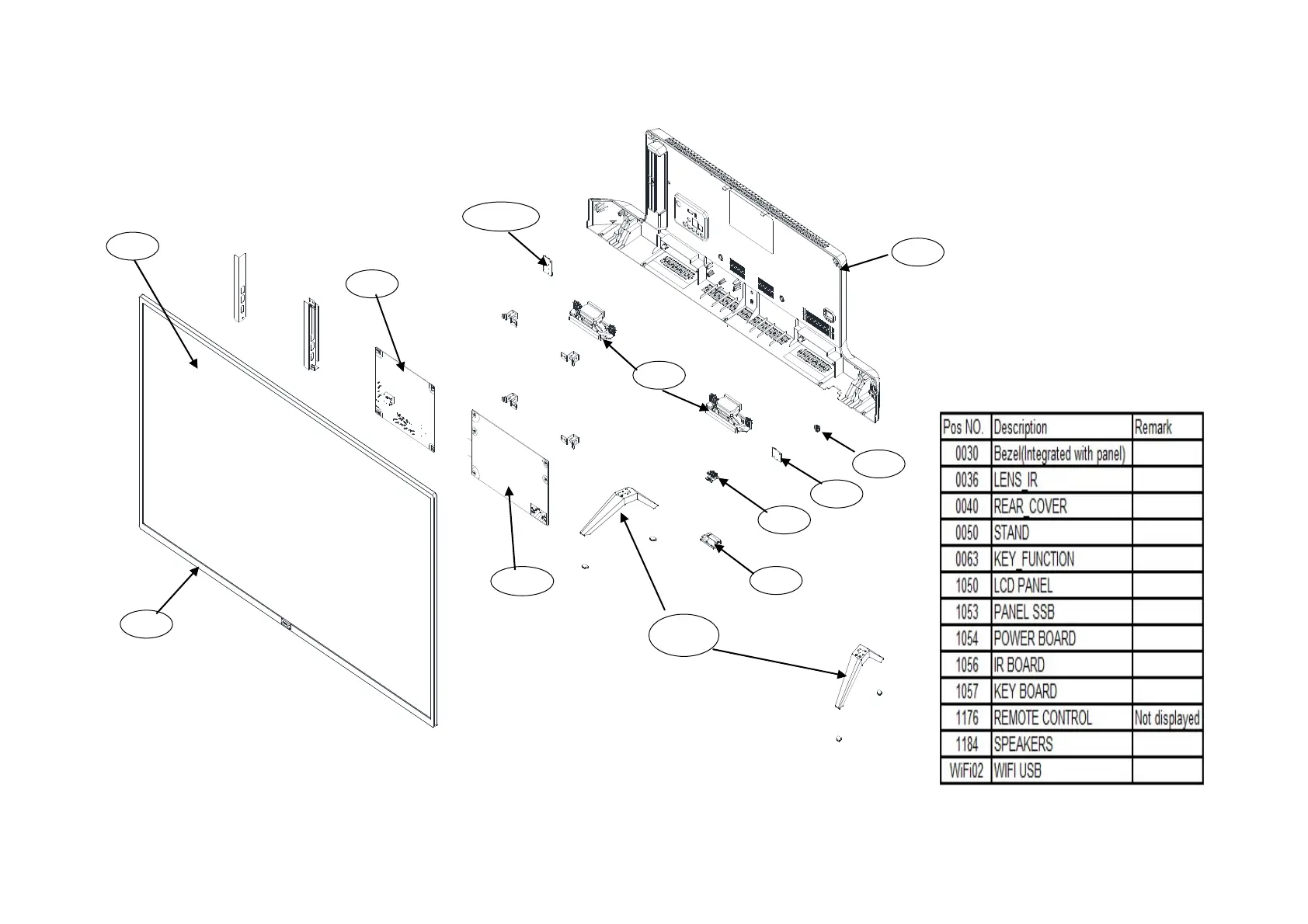 | Pos NO. | Description | Remark |
|---|---|---|
| 0030 | Bezel(Integrated with panel) | |
| 0036 | LENS_IR | |
| 0040 | REAR_COVER | |
| 0050 | STAND | |
| 0063 | KEY_FUNCTION | |
| 1050 | LCD PANEL | |
| 1053 | PANEL SSB | |
| 1054 | POWER BOARD | |
| 1056 | IR BOARD | |
| 1057 | KEY BOARD | |
| 1176 | REMOTE CONTROL | Not displayed |
| 1184 | SPEAKERS | |
| WiFi02 | WIFI USB | |