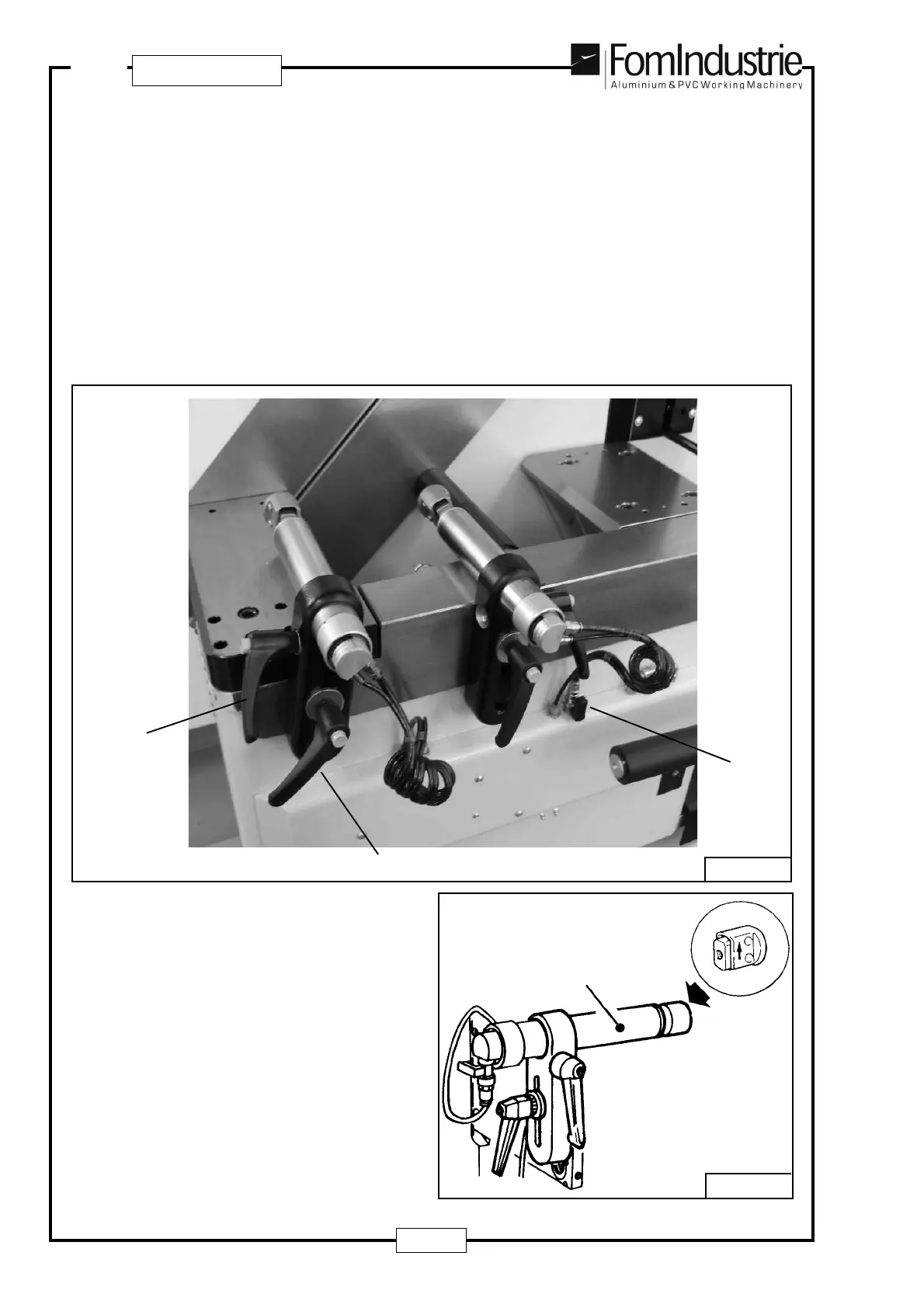 FomIndustrie
Aluminium & PVC Working Machinery