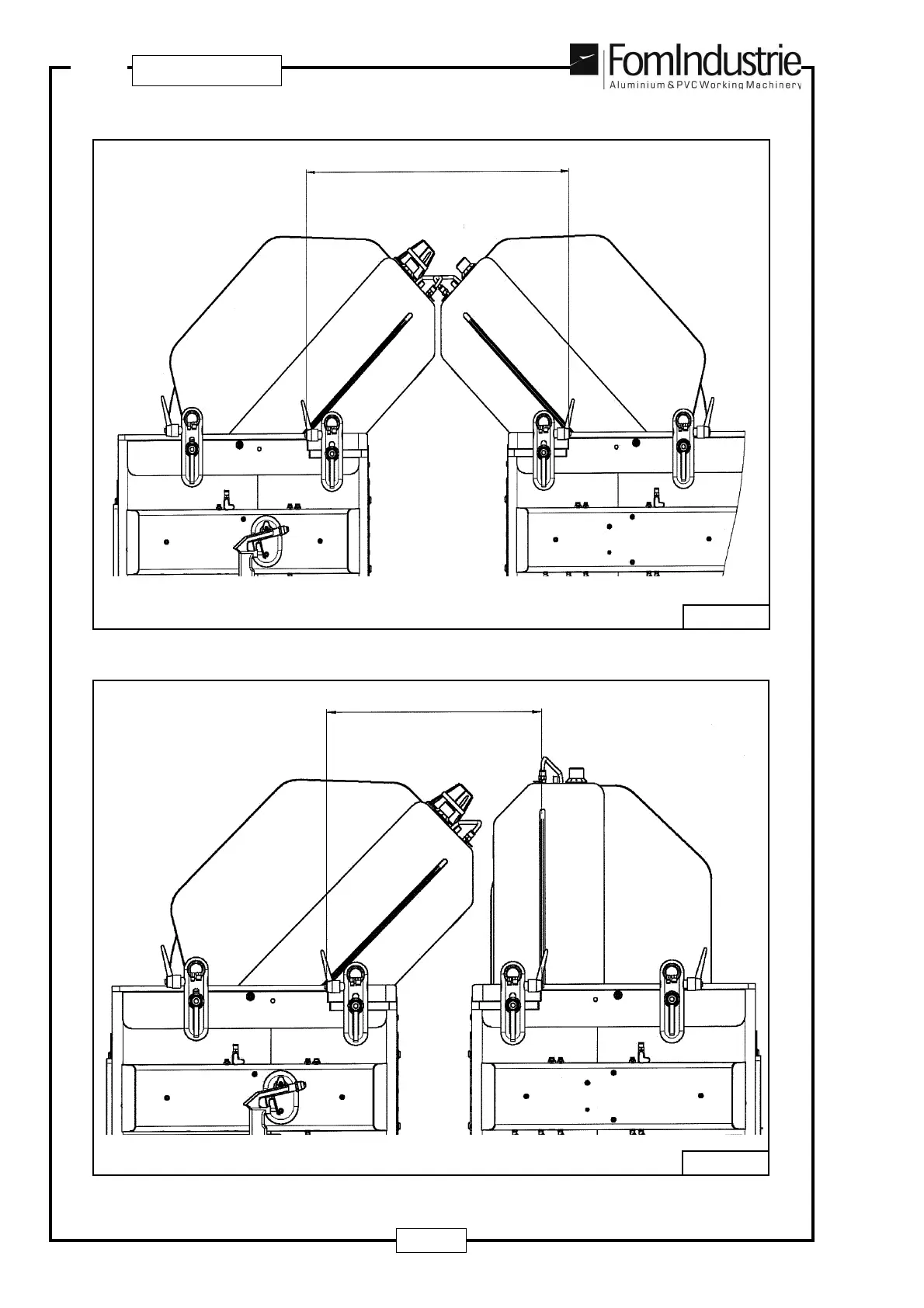 FomIndustrie
Aluminium & PVC Working Machinery