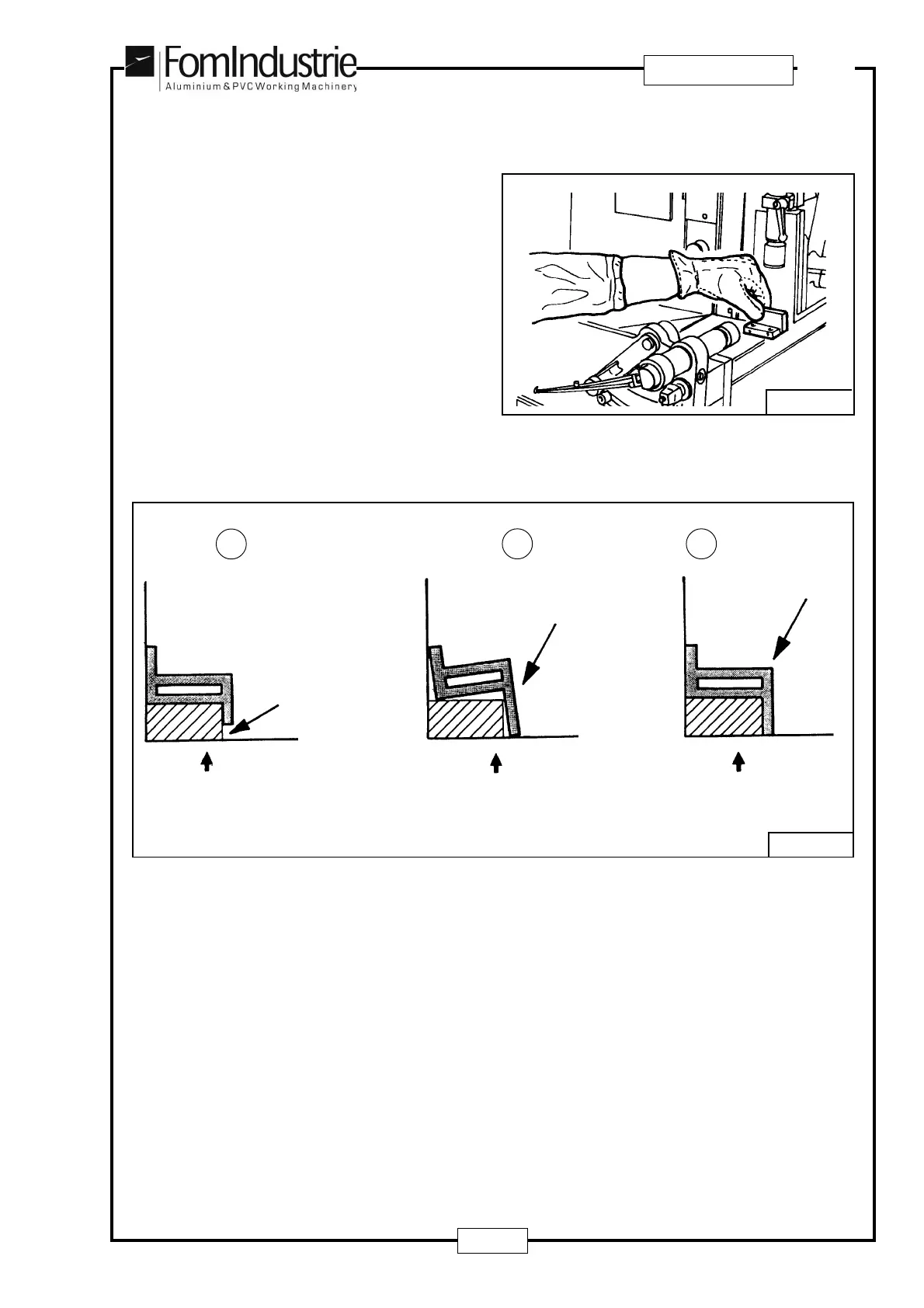 FomIndustrie
Aluminium & PVC Working Machinery