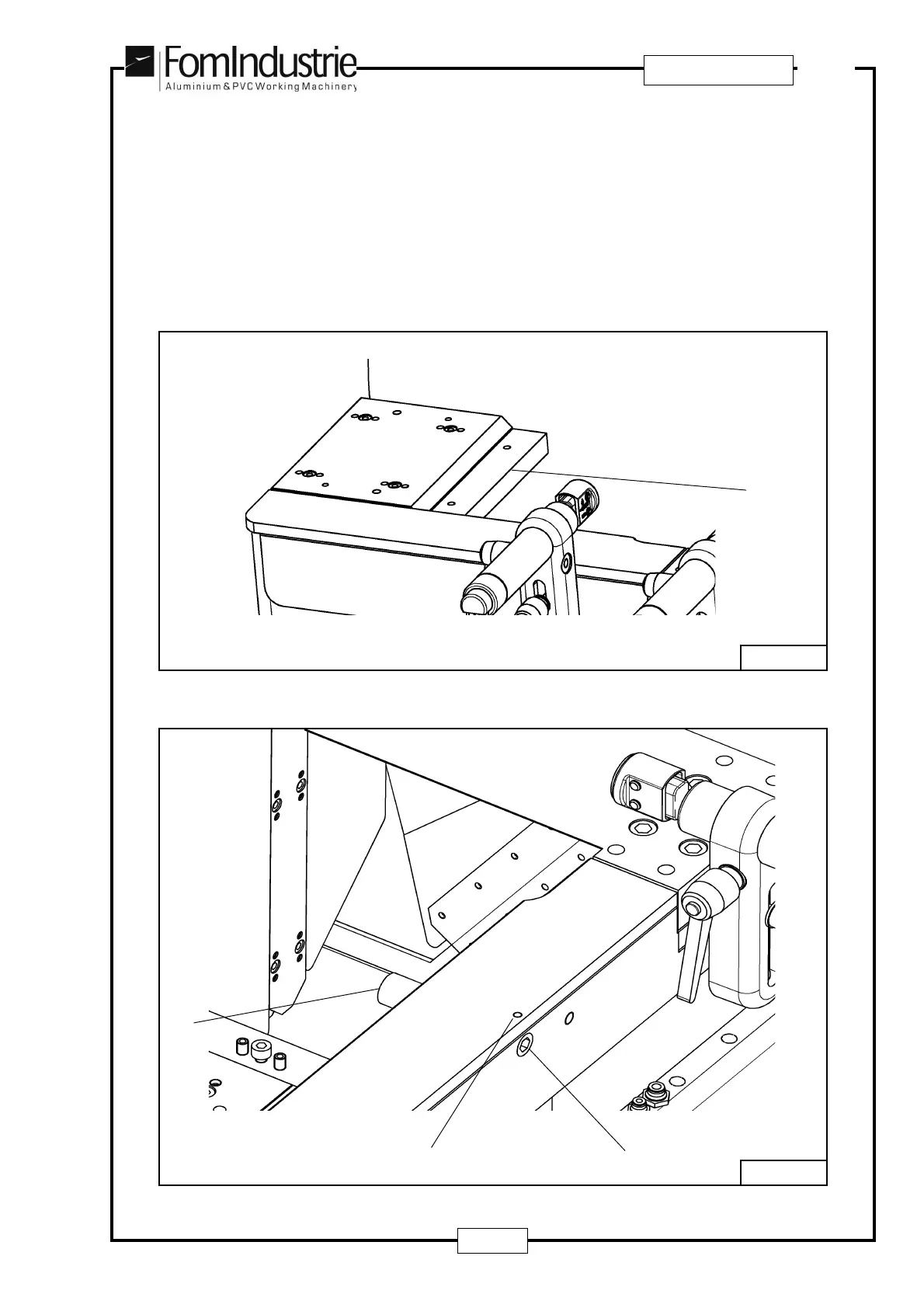 FomIndustrie
Aluminium & PVC Working Machinery