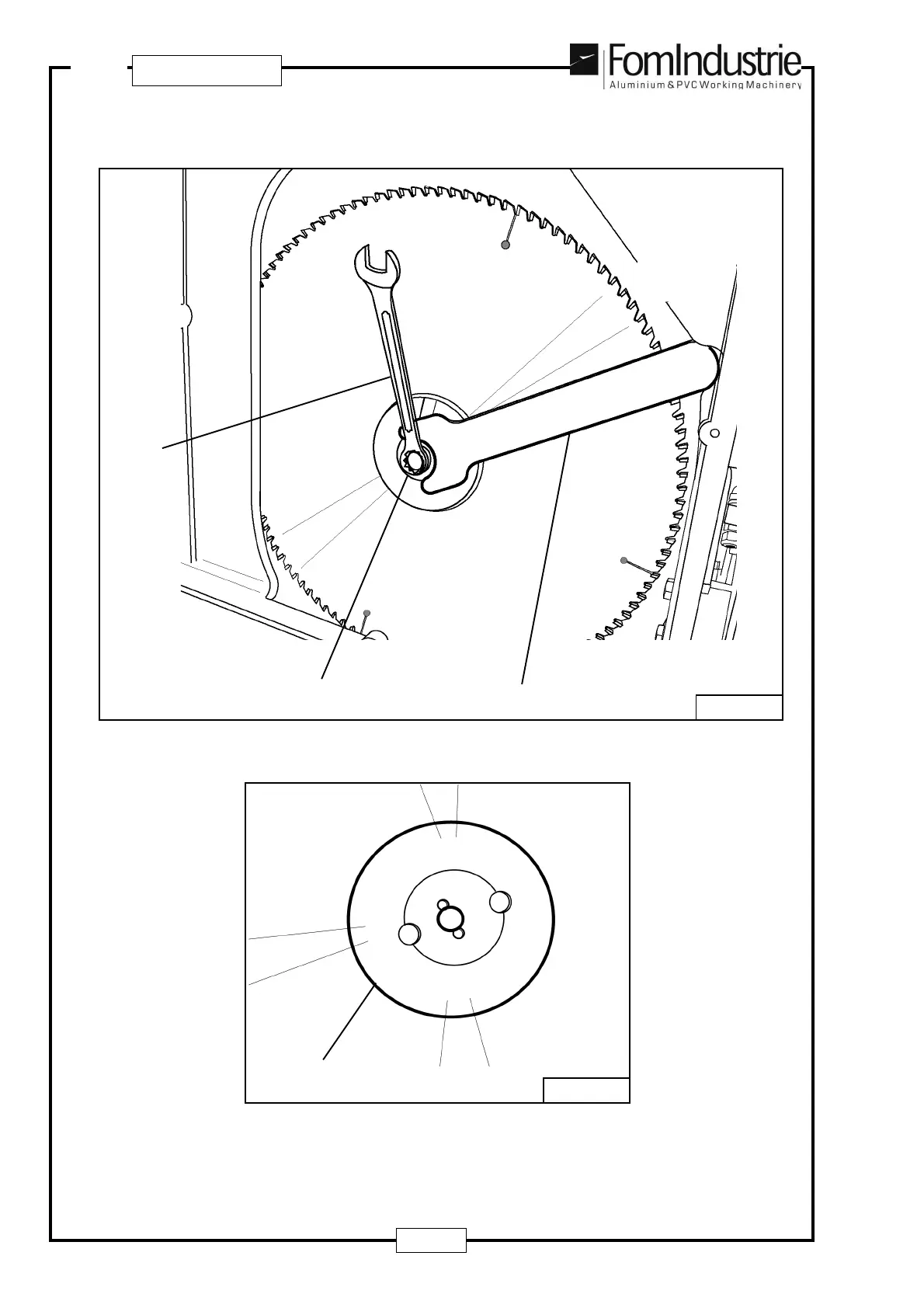 FomIndustrie
Aluminium & PVC Working Machinery