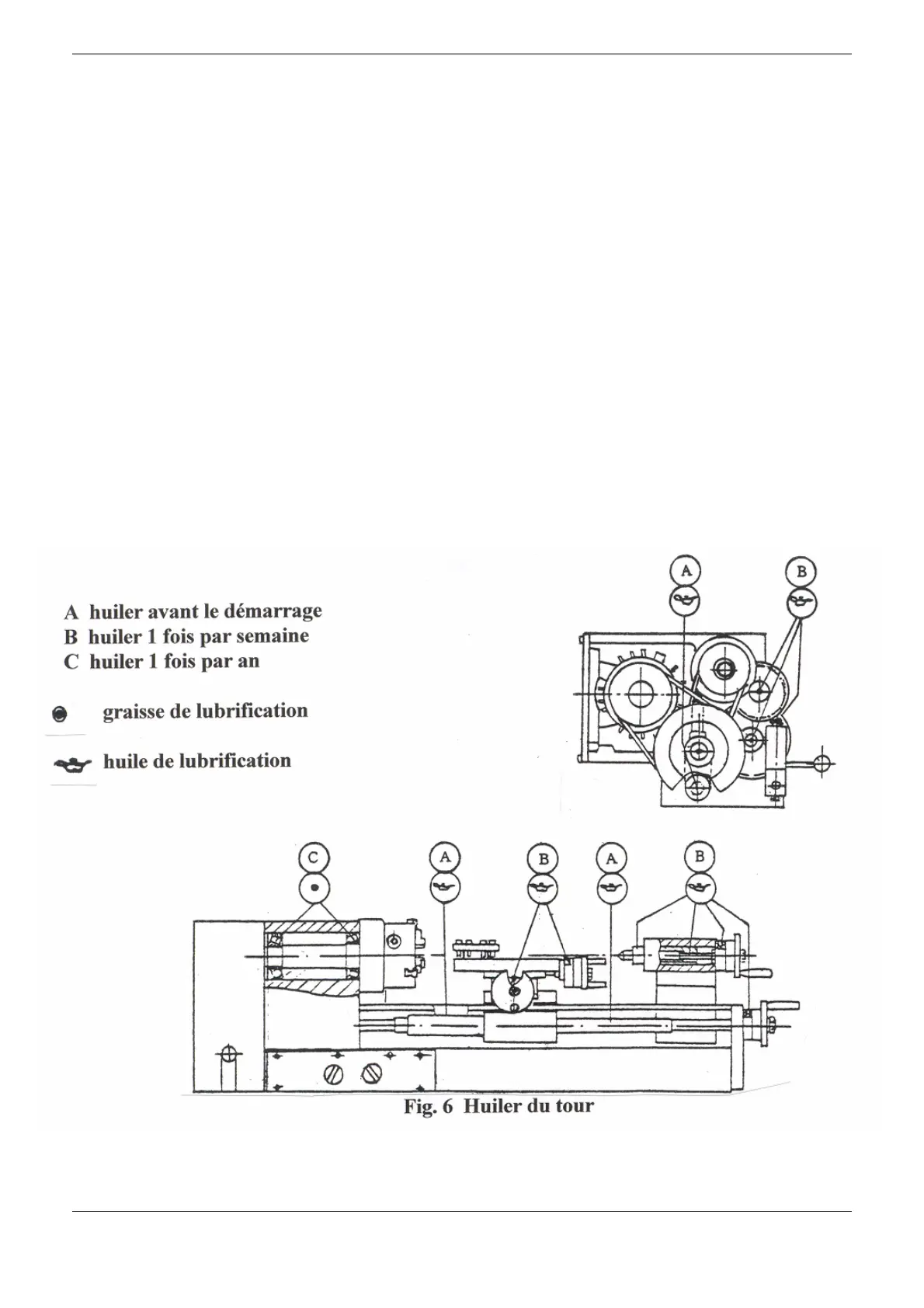 A huiler avant le démarrage
B huiler 1 fois par semaine
C huiler 1 fois par an

graisse de lubrification

huile de lubrification

A

B

C

A

B

A

B

Fig. 6 Huiler du tour