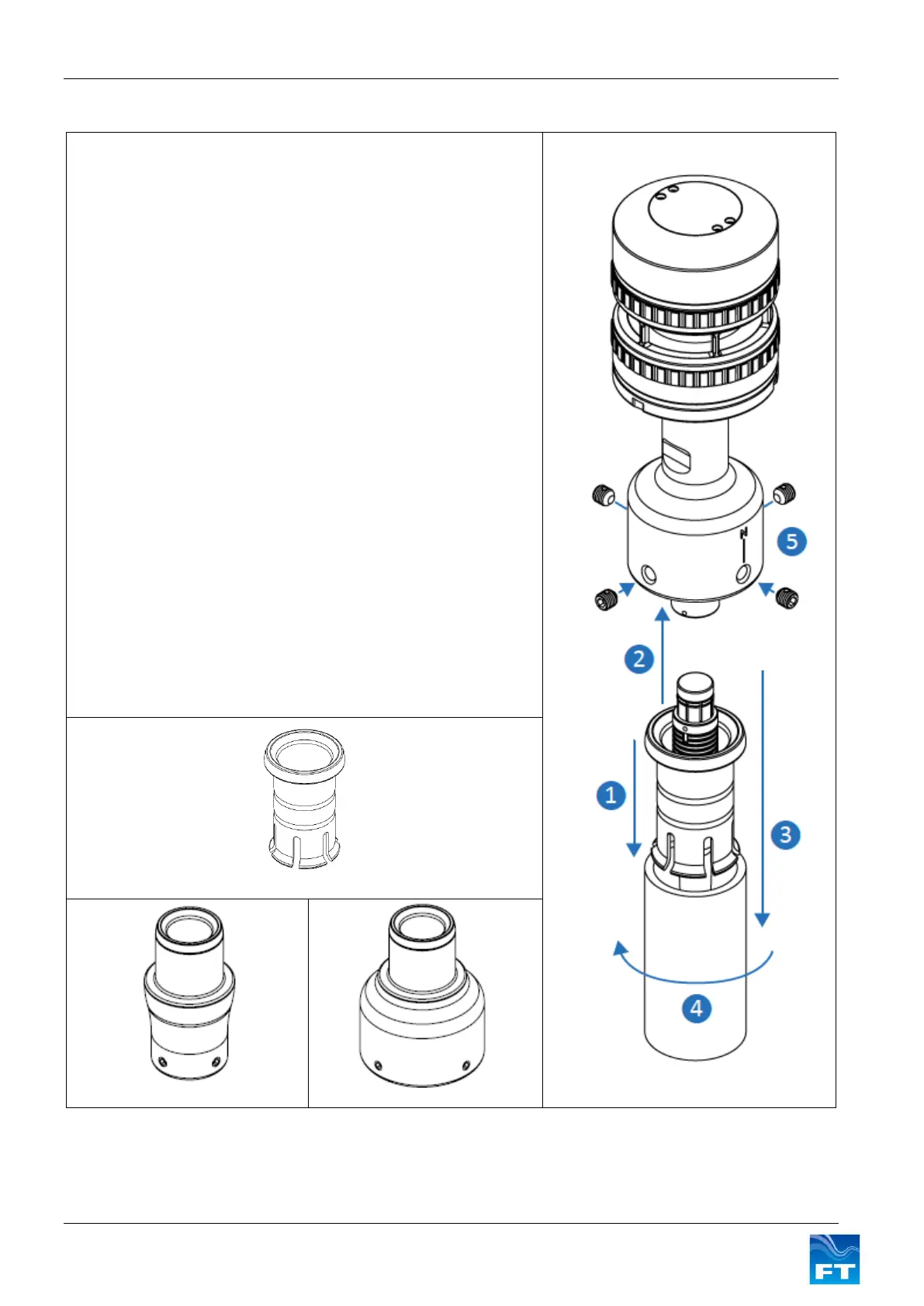 N

5

2

1

3

4

FT