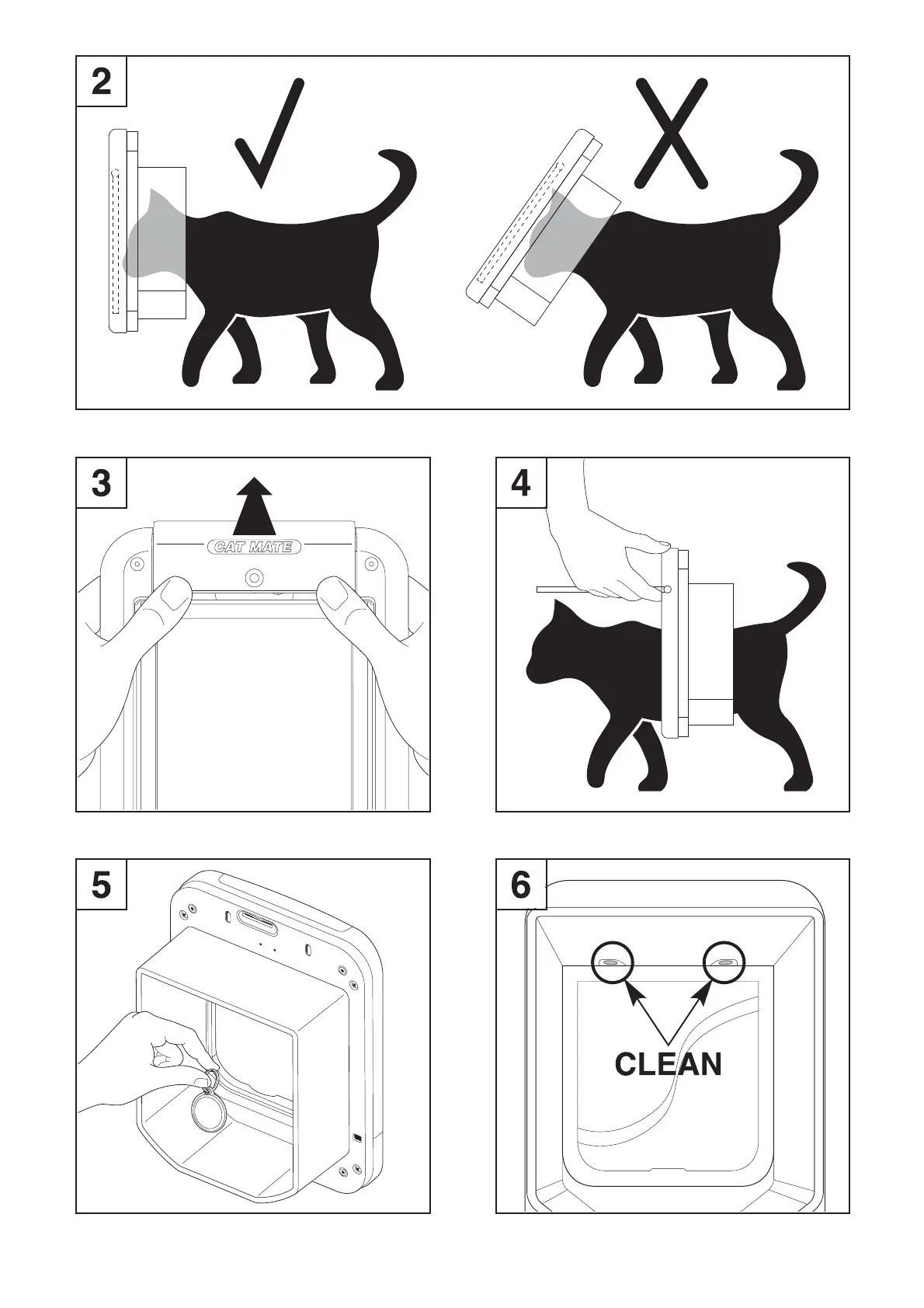 2

3

CAT MATE

4

5

6

CLEAN