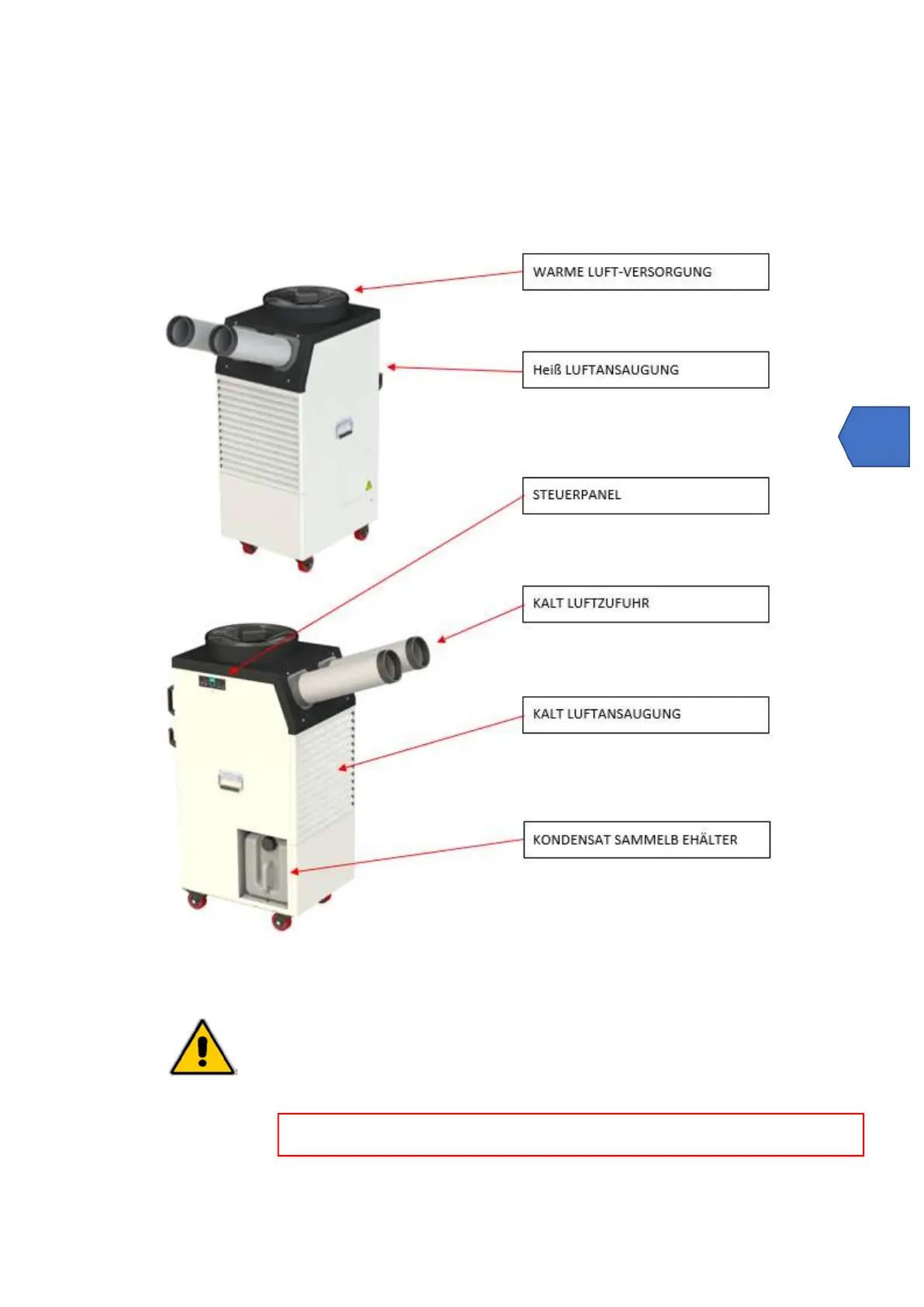 WARME LUFT-VERSORGUNG

Heiß LUFTANSAUGUNG

STEUERPANEL

KALT LUFTZUFUHR

KALT LUFTANSAUGUNG

KONDENSAT SAMMELB EHÄLTER