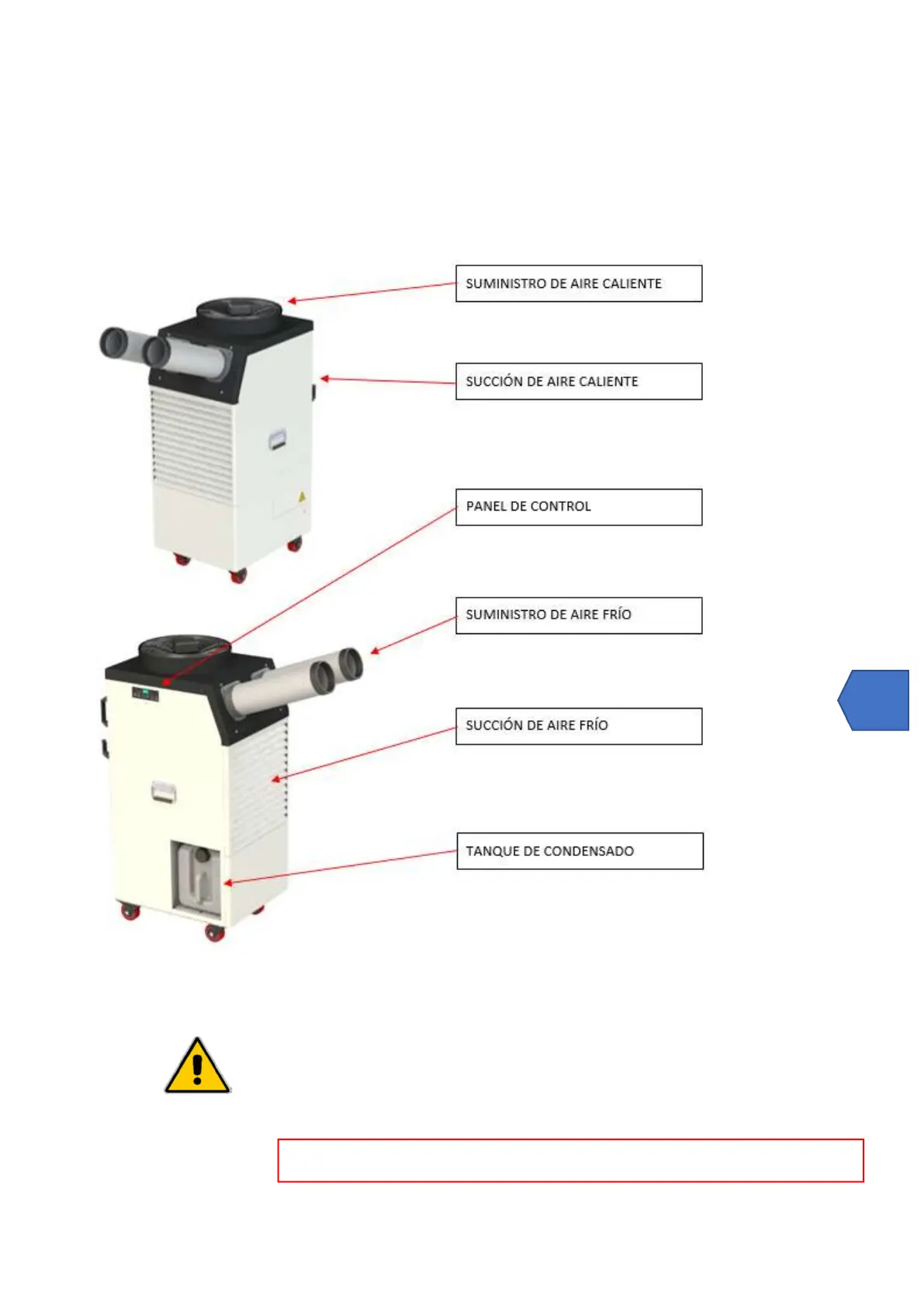 SUMINISTRO DE AIRE CALIENTE

SUCCIÓN DE AIRE CALIENTE

PANEL DE CONTROL

SUMINISTRO DE AIRE FRÍO

SUCCIÓN DE AIRE FRÍO

TANQUE DE CONDENSADO