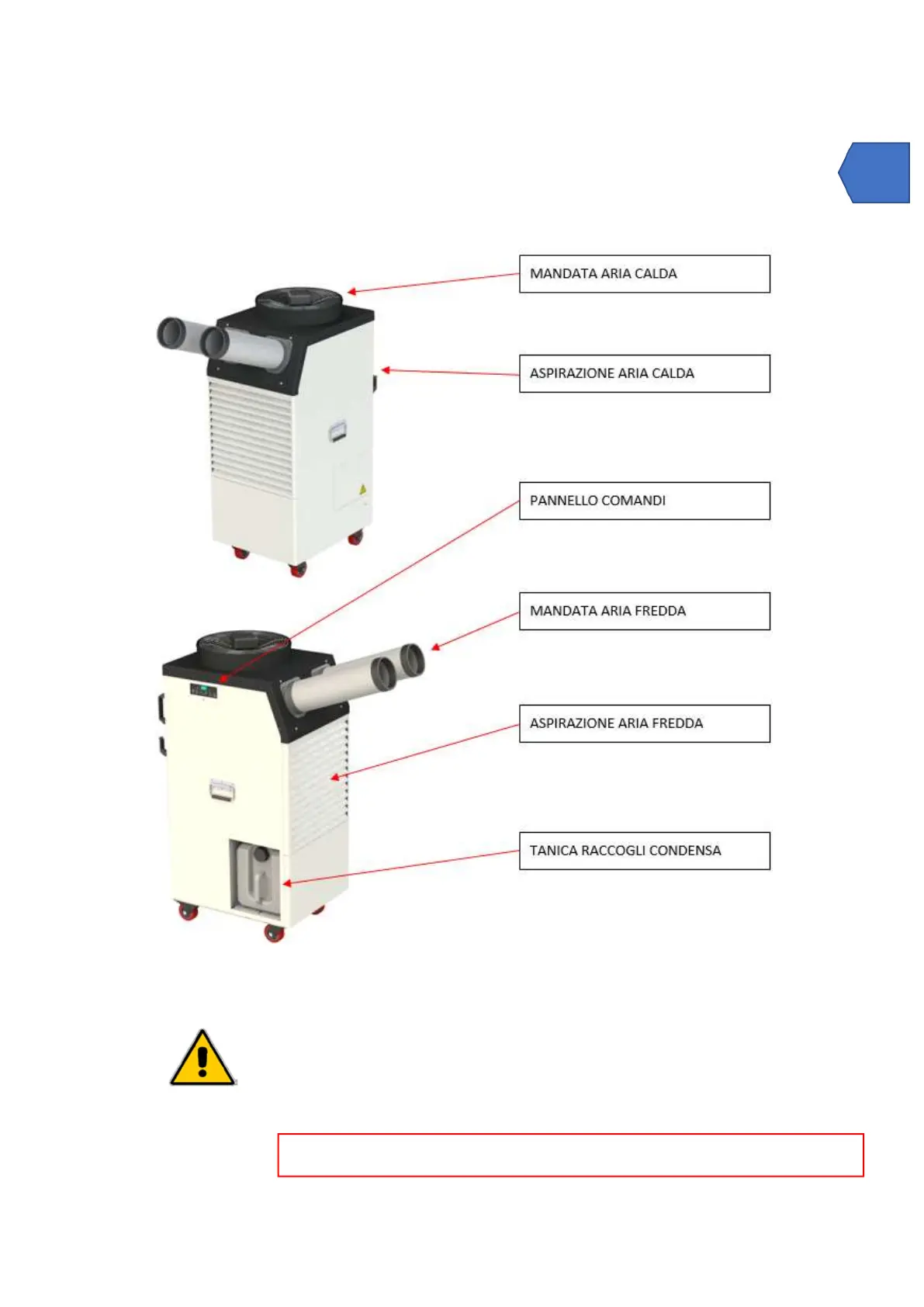 MANDATA ARIA CALDA

ASPIRAZIONE ARIA CALDA

PANNELLO COMANDI

MANDATA ARIA FREDDA

ASPIRAZIONE ARIA FREDDA

TANICA RACCOGLI CONDENSA