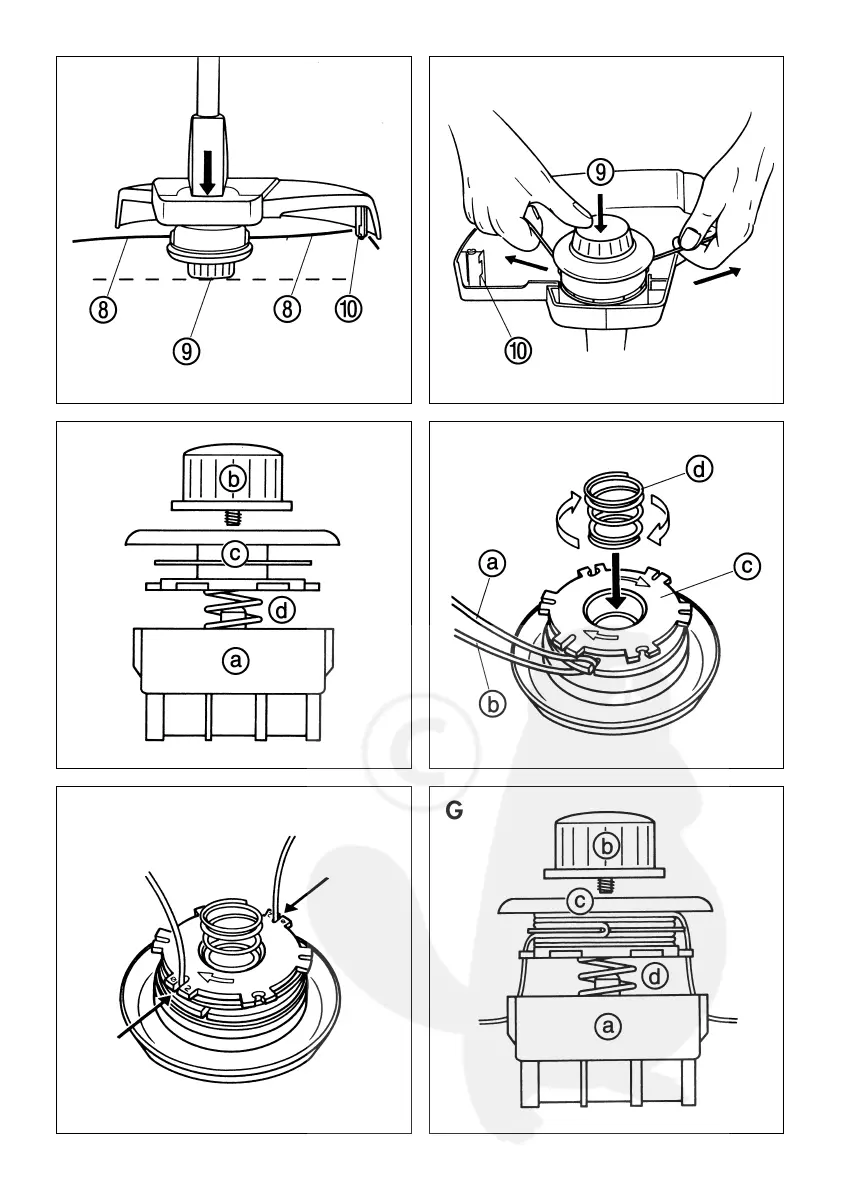 8
9
8
10

9
10

b
c
d
a

d
a
c
b

G
b
c
d
a