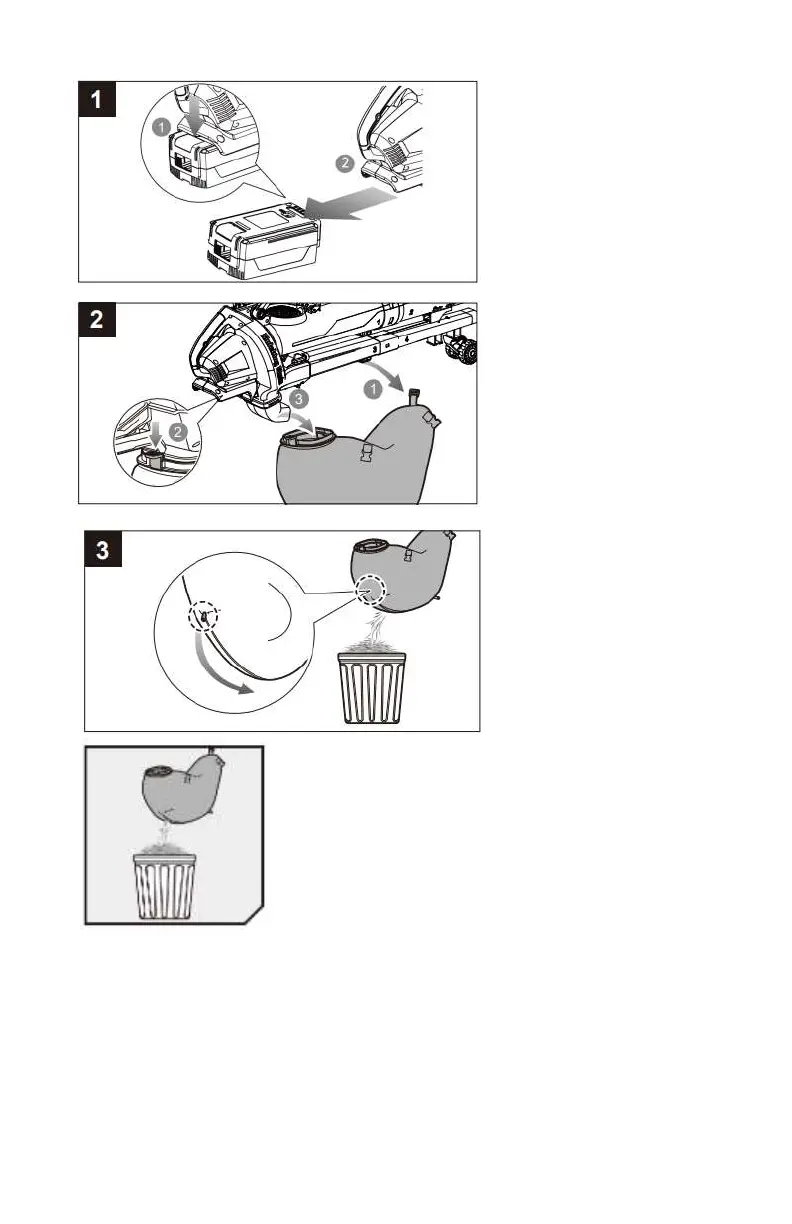 1

1

2

2

1

2

3

3