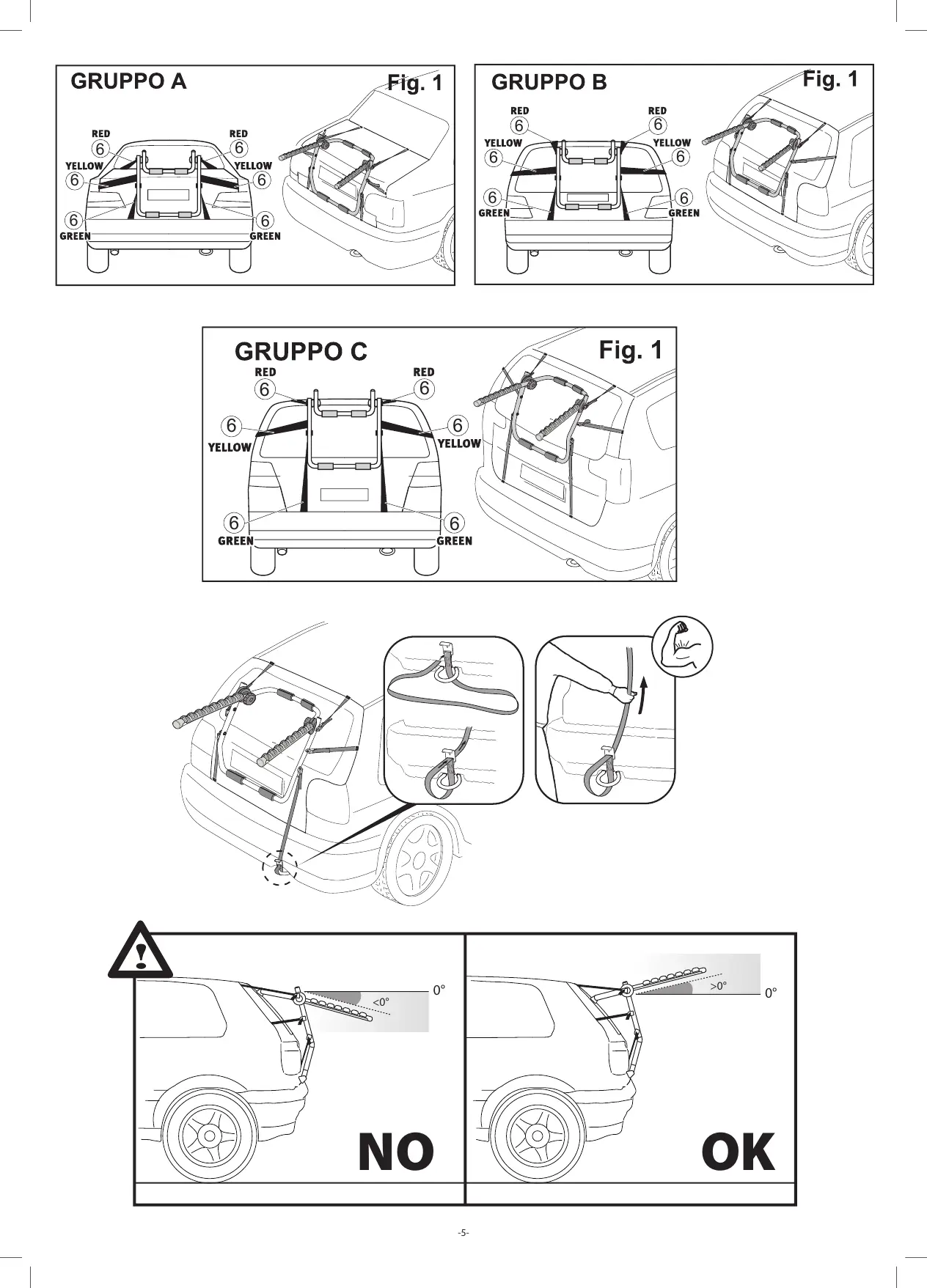 GRUPPO A

Fig. 1

RED
6

RED
6

YELLOW
6

YELLOW
6

6
GREEN

6
GREEN

GRUPPO B

Fig. 1

RED
6

RED
6

YELLOW
6

YELLOW
6

6
GREEN

6
GREEN

GRUPPO C

Fig. 1

RED
6

RED
6

6
YELLOW

6
YELLOW

6
GREEN

6
GREEN

0°
<0°

NO

>0°
0°

OK

-5-