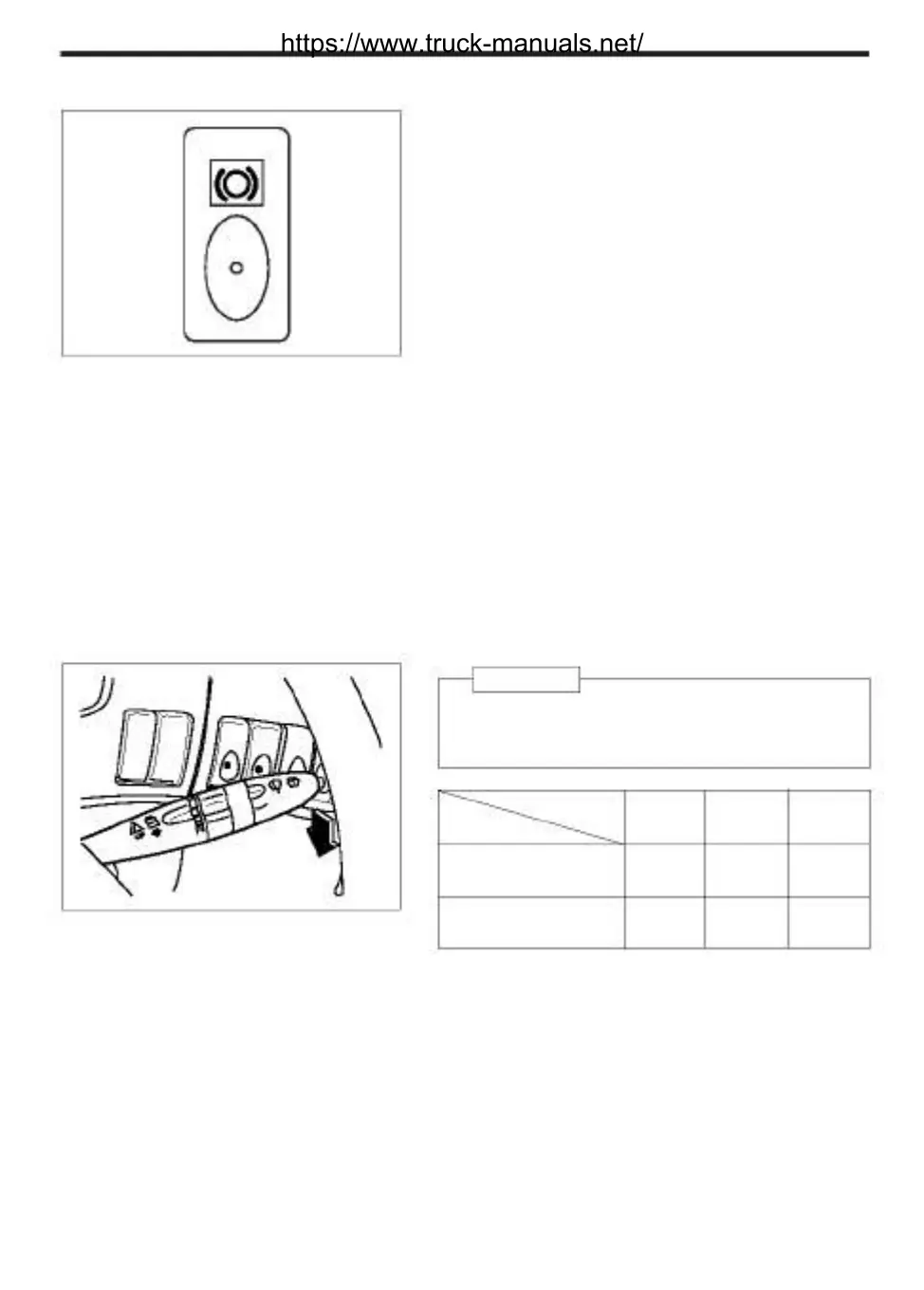 https://www.truck-manuals.net/