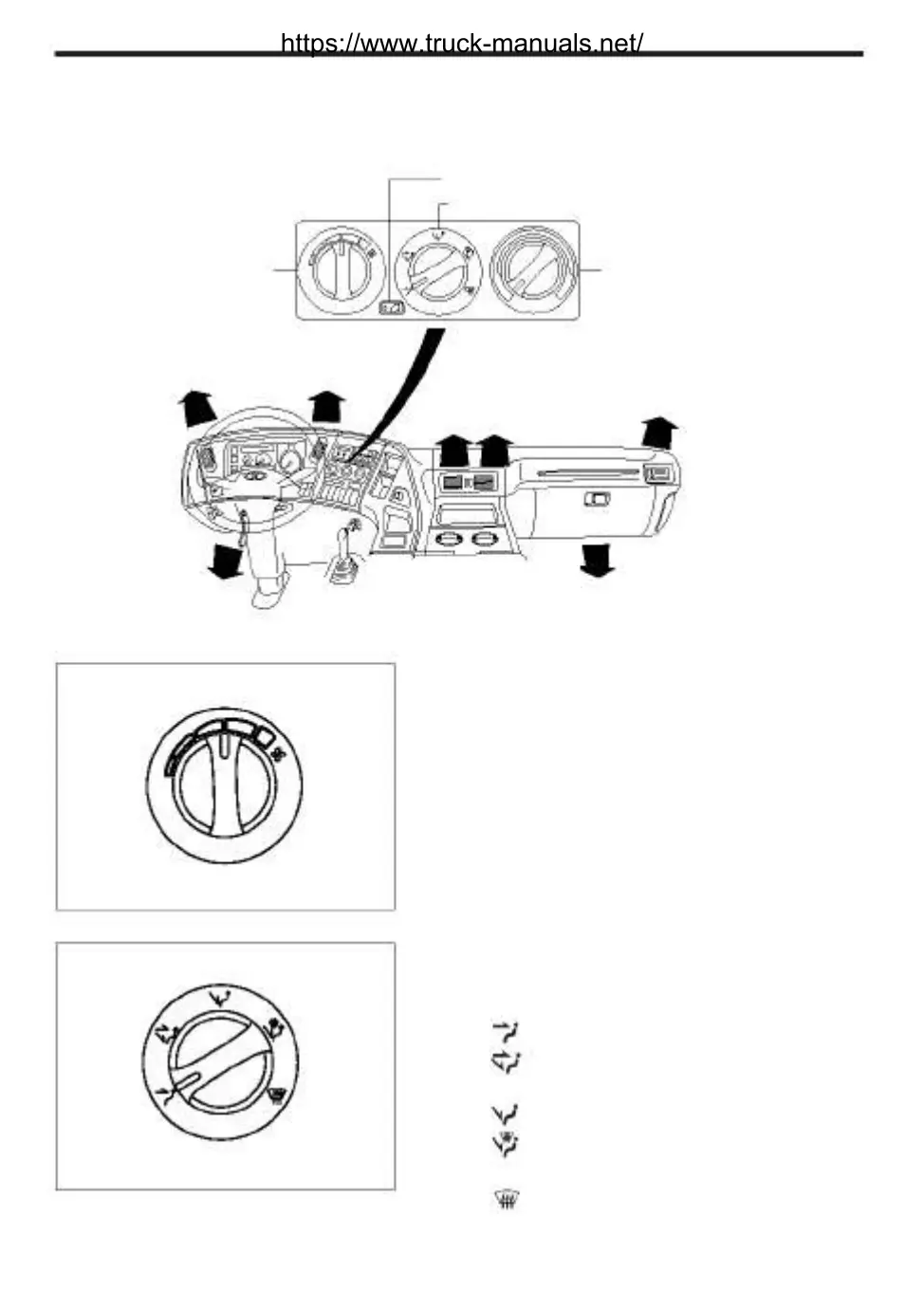 https://www.truck-manuals.net/