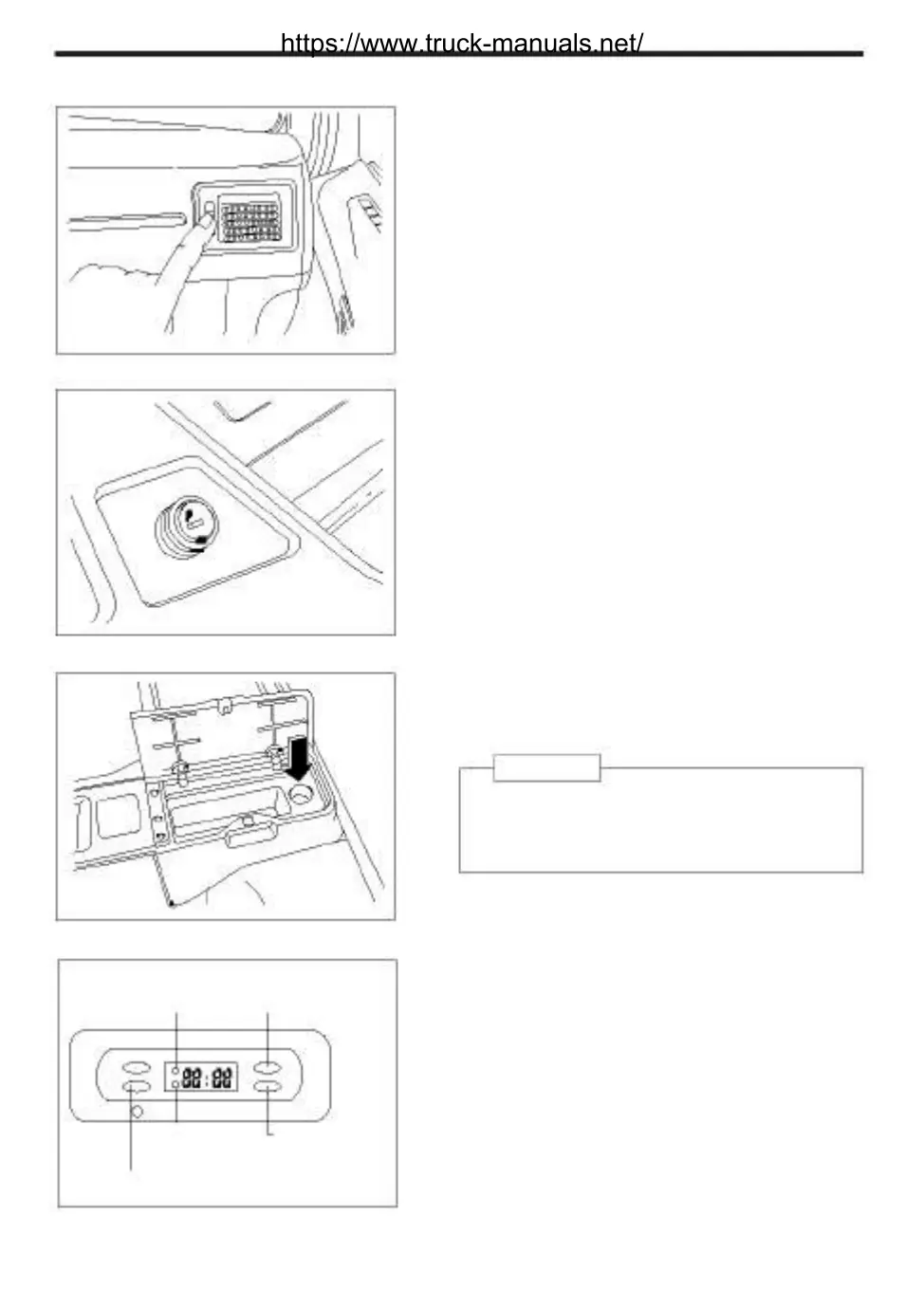 https://www.truck-manuals.net/