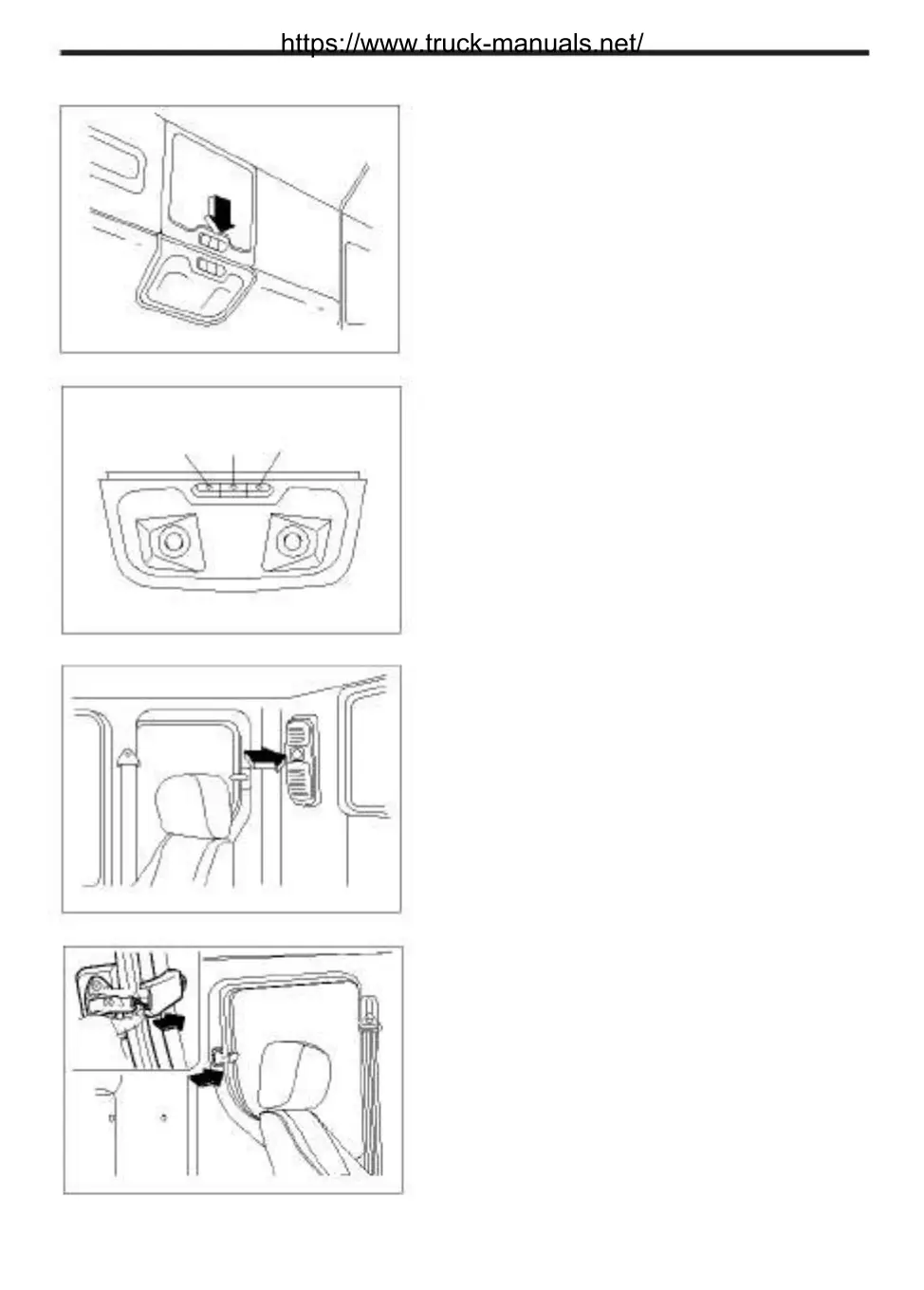 https://www.truck-manuals.net/