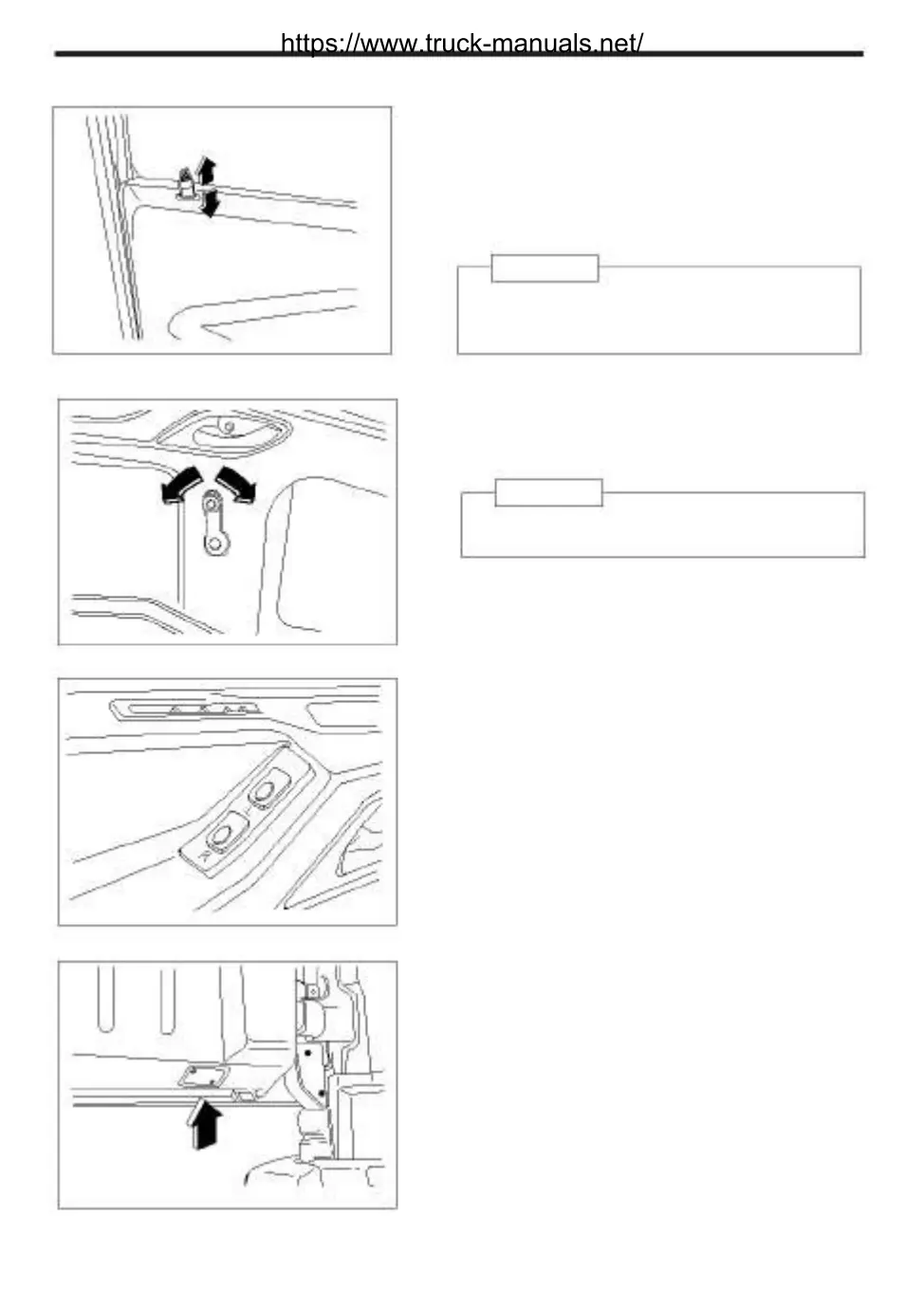 https://www.truck-manuals.net/