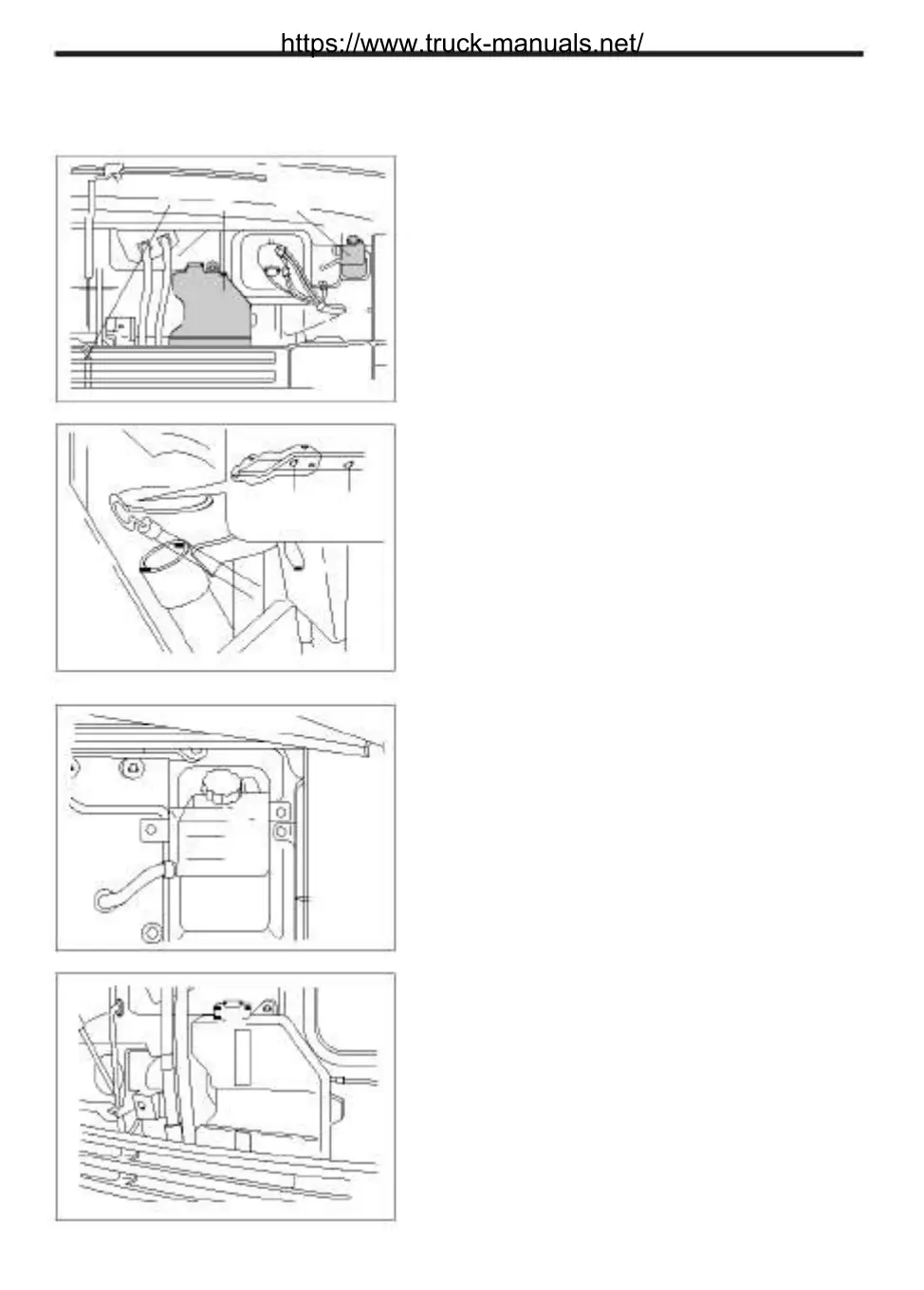 https://www.truck-manuals.net/