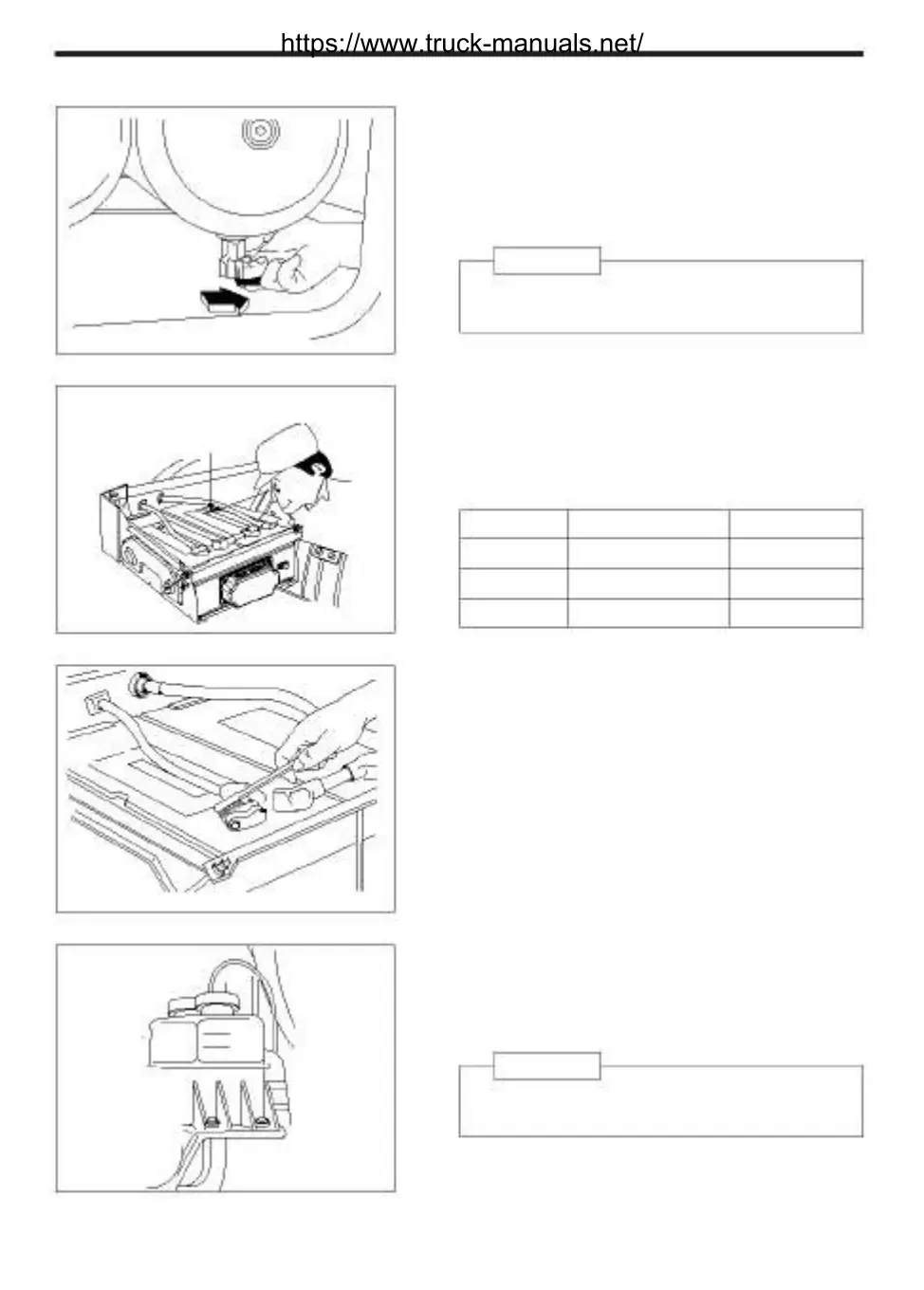 https://www.truck-manuals.net/