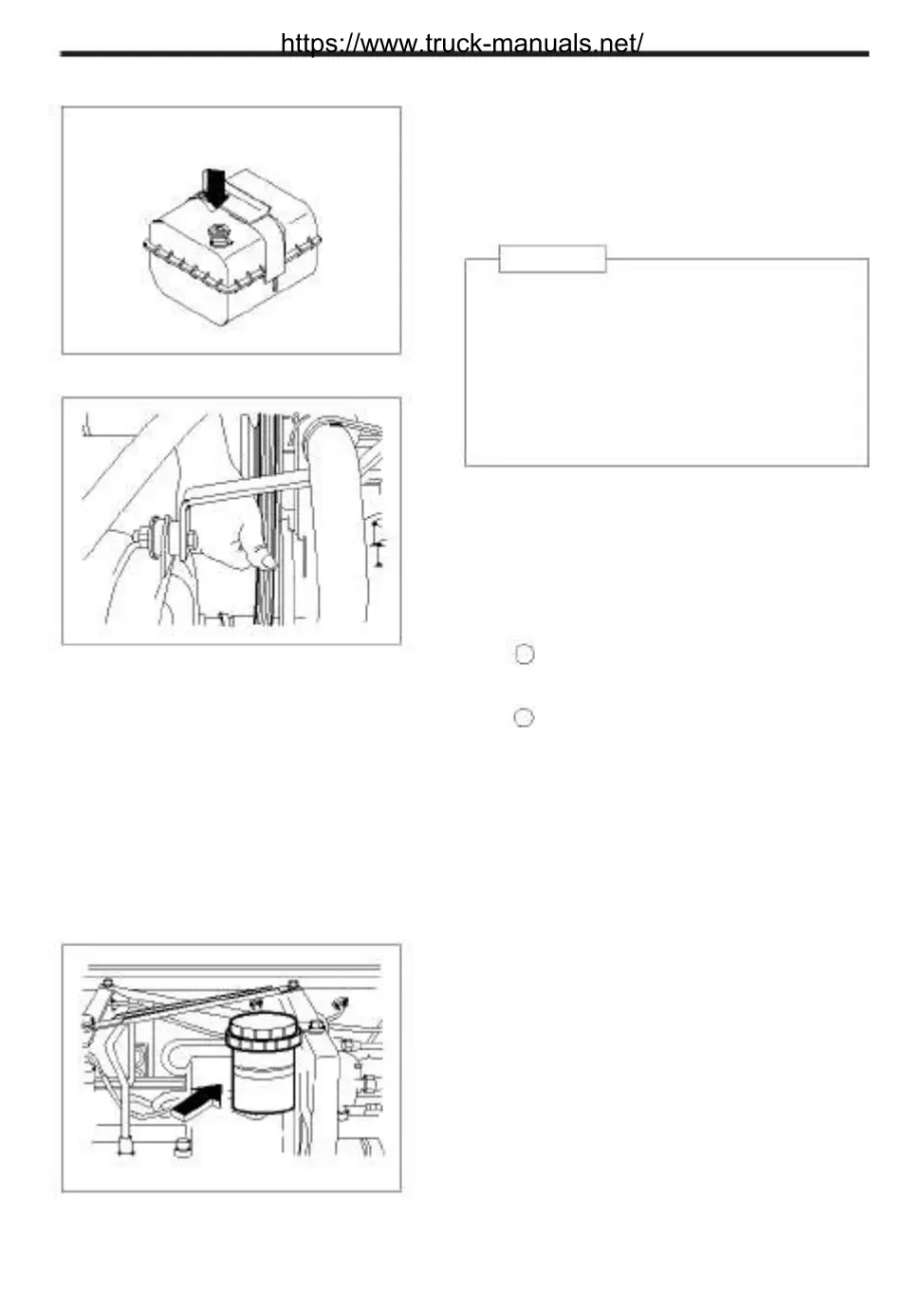 https://www.truck-manuals.net/