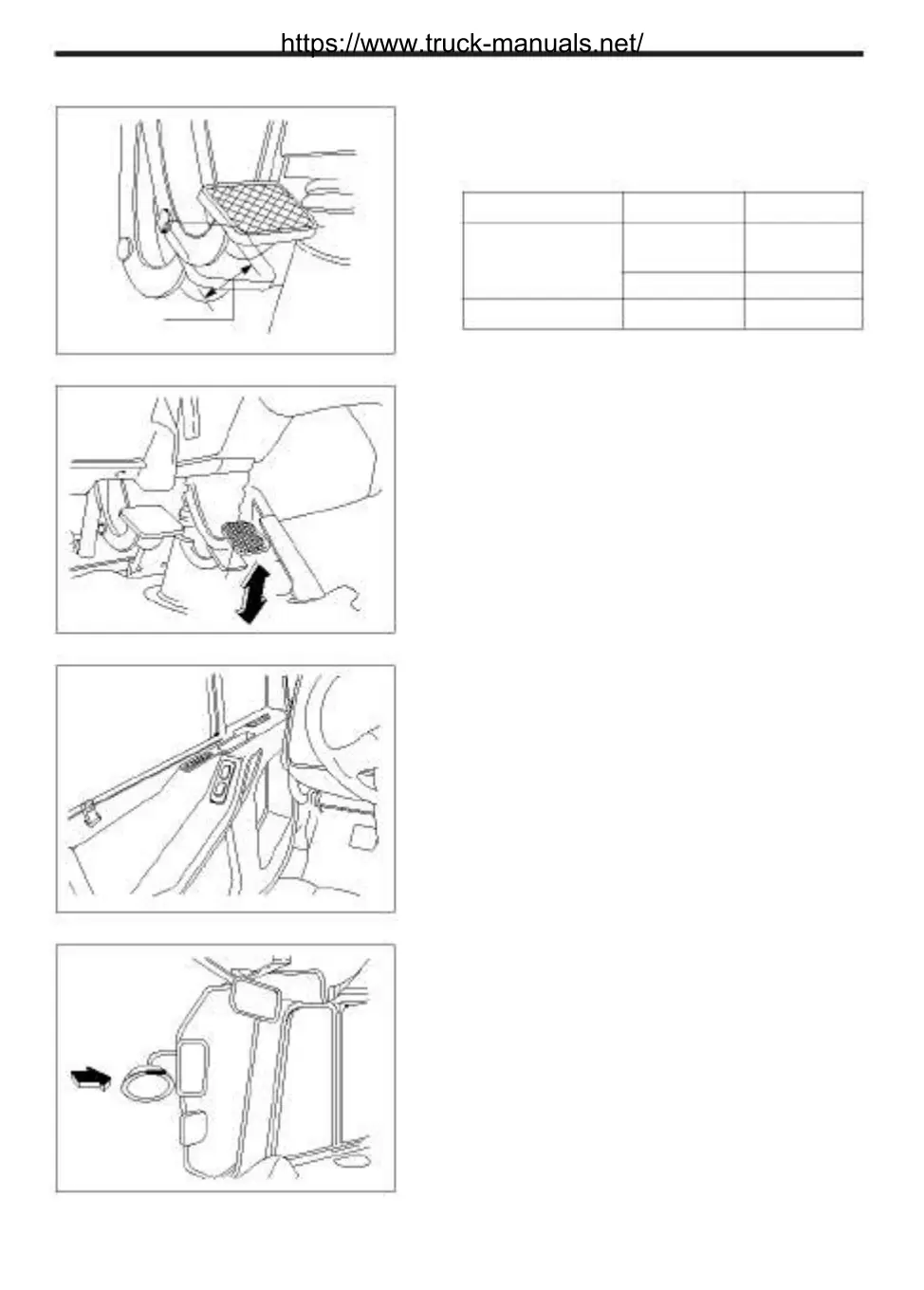 https://www.truck-manuals.net/