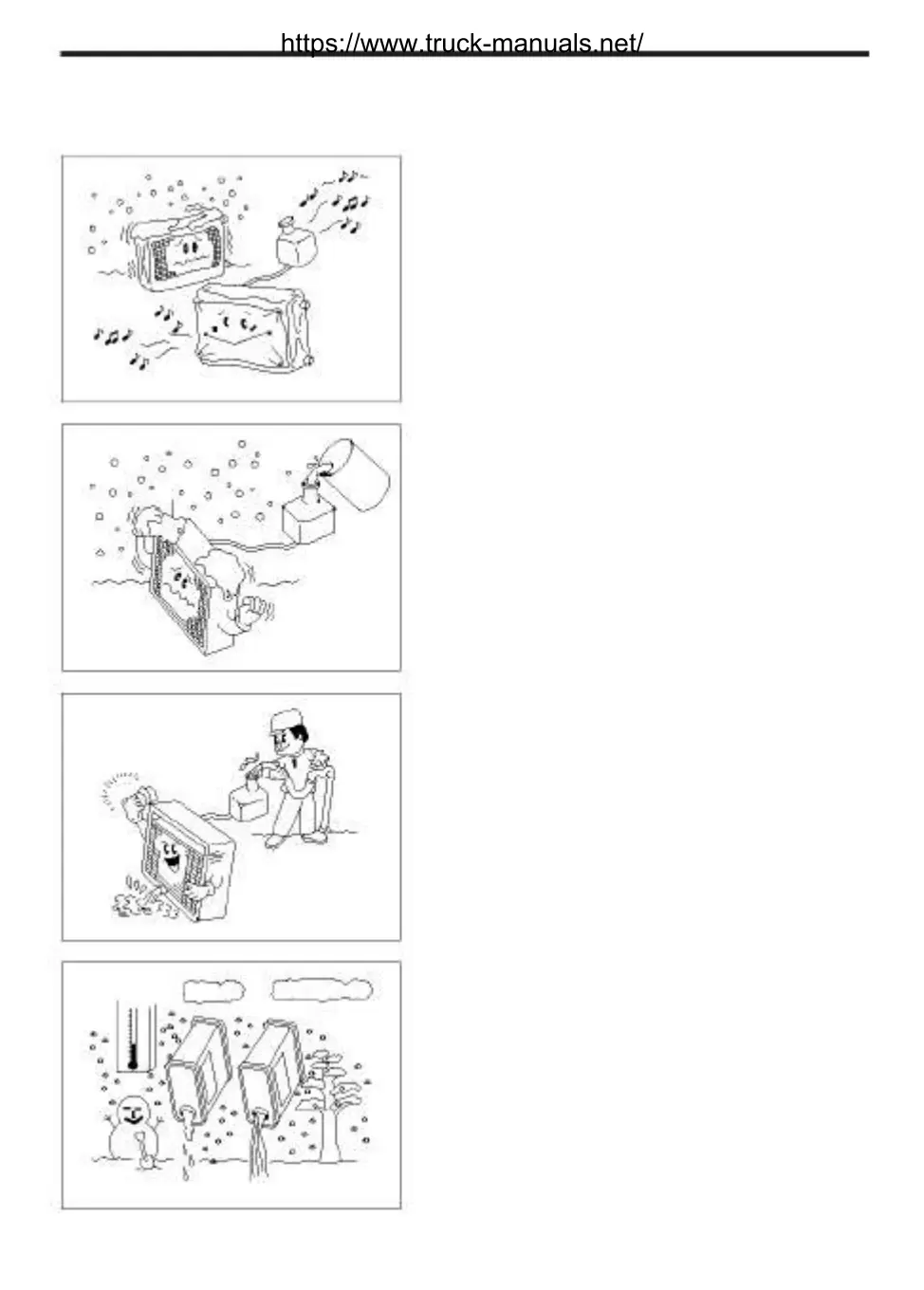 https://www.truck-manuals.net/