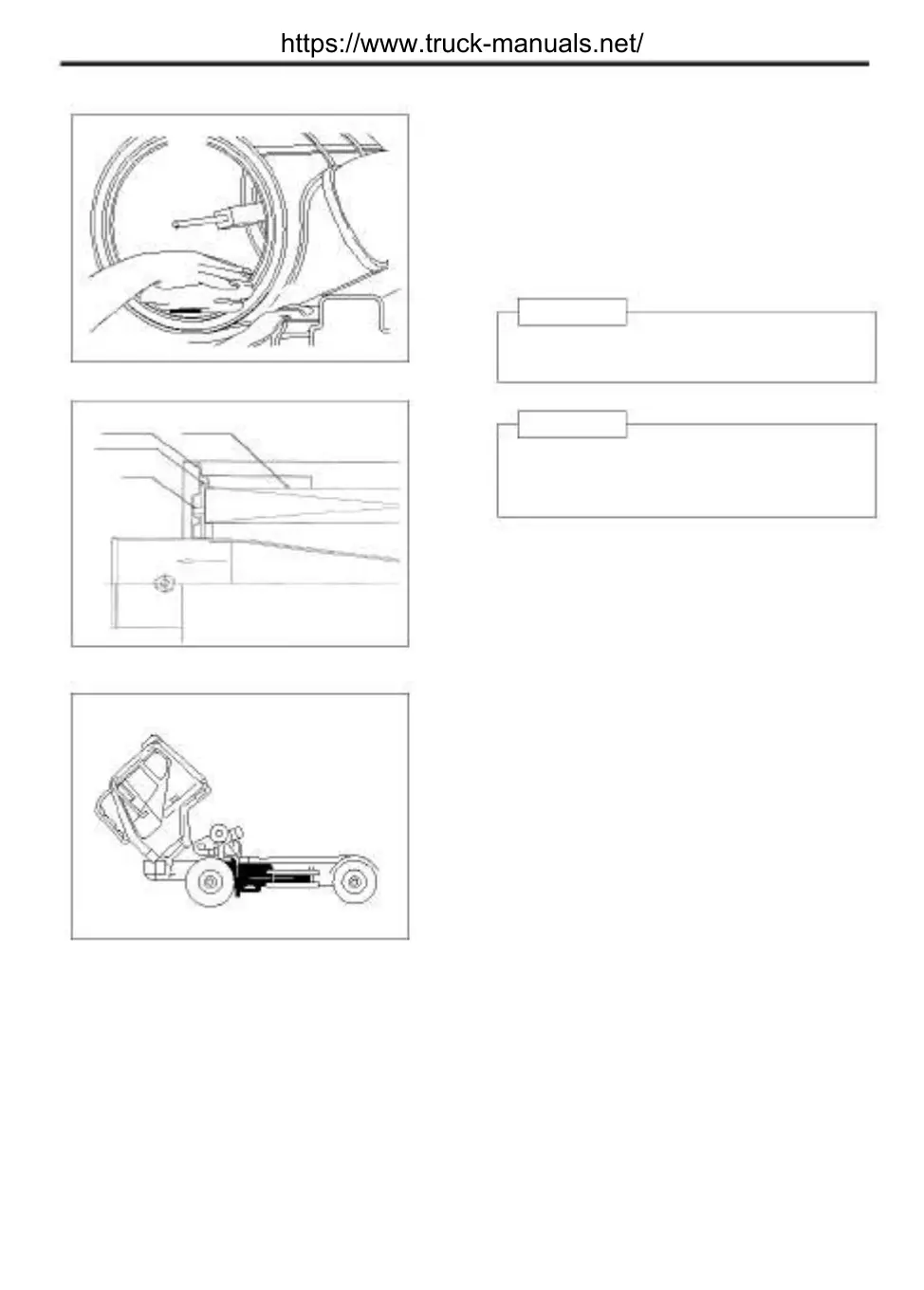 https://www.truck-manuals.net/