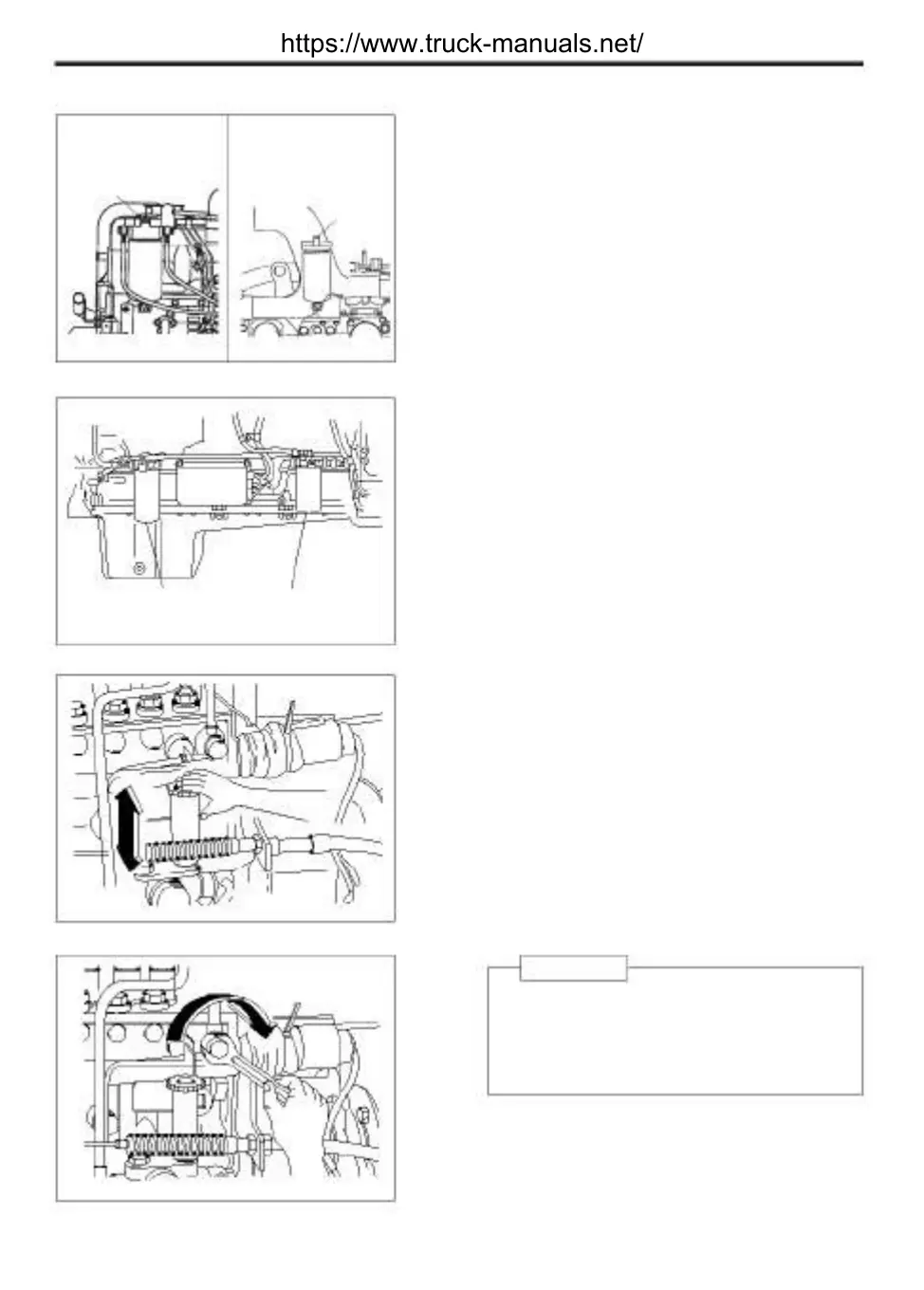 https://www.truck-manuals.net/