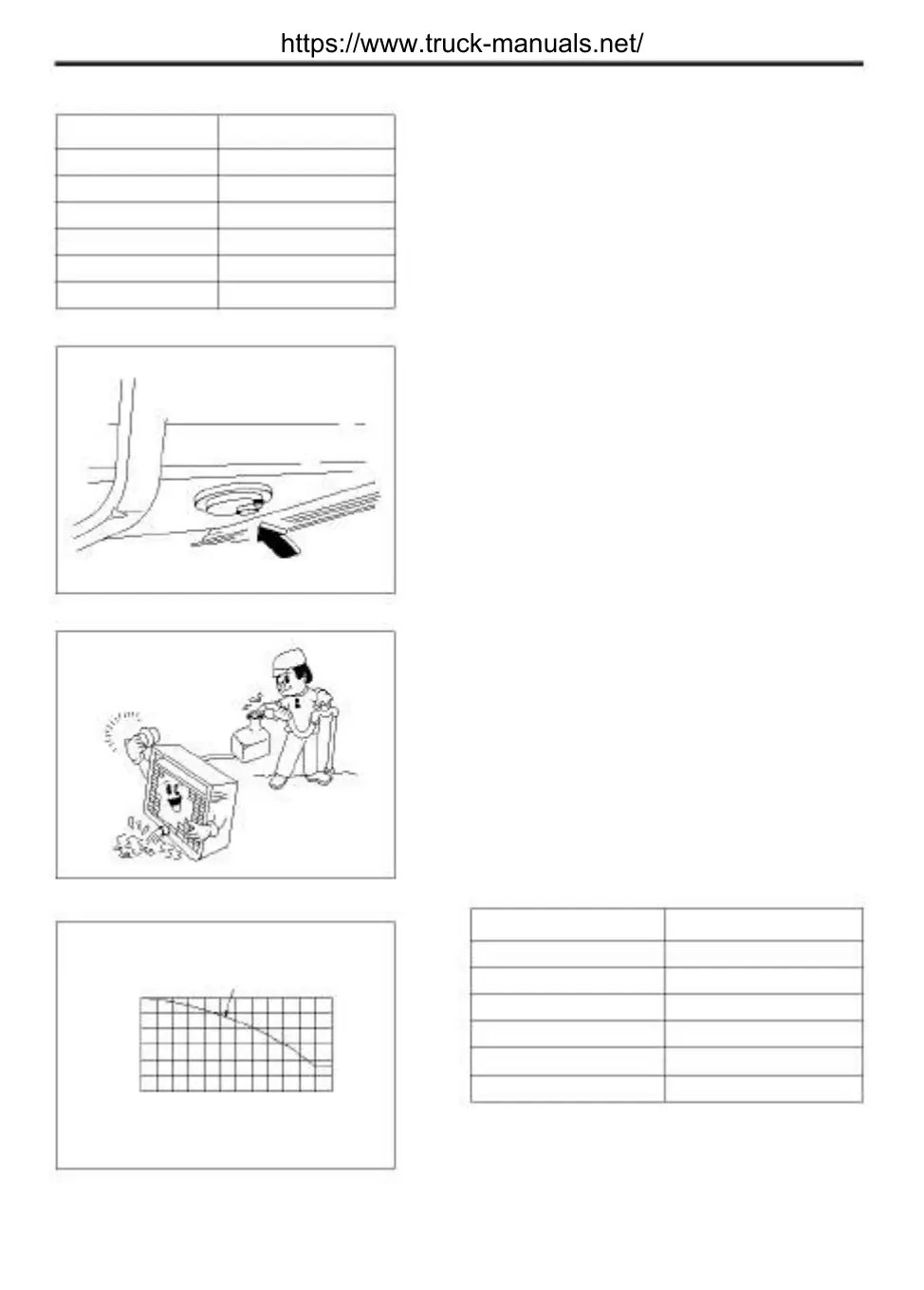 https://www.truck-manuals.net/