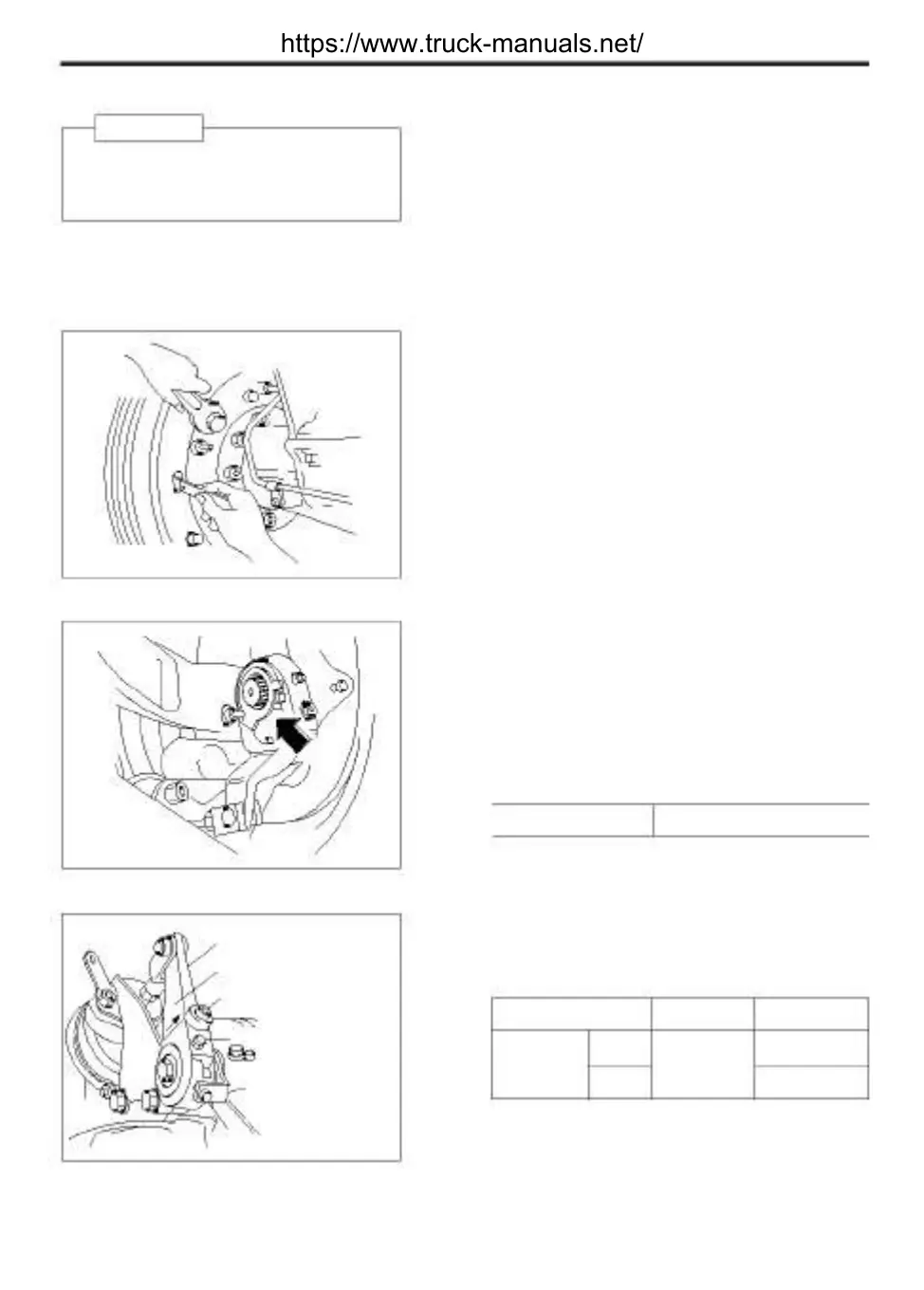 https://www.truck-manuals.net/